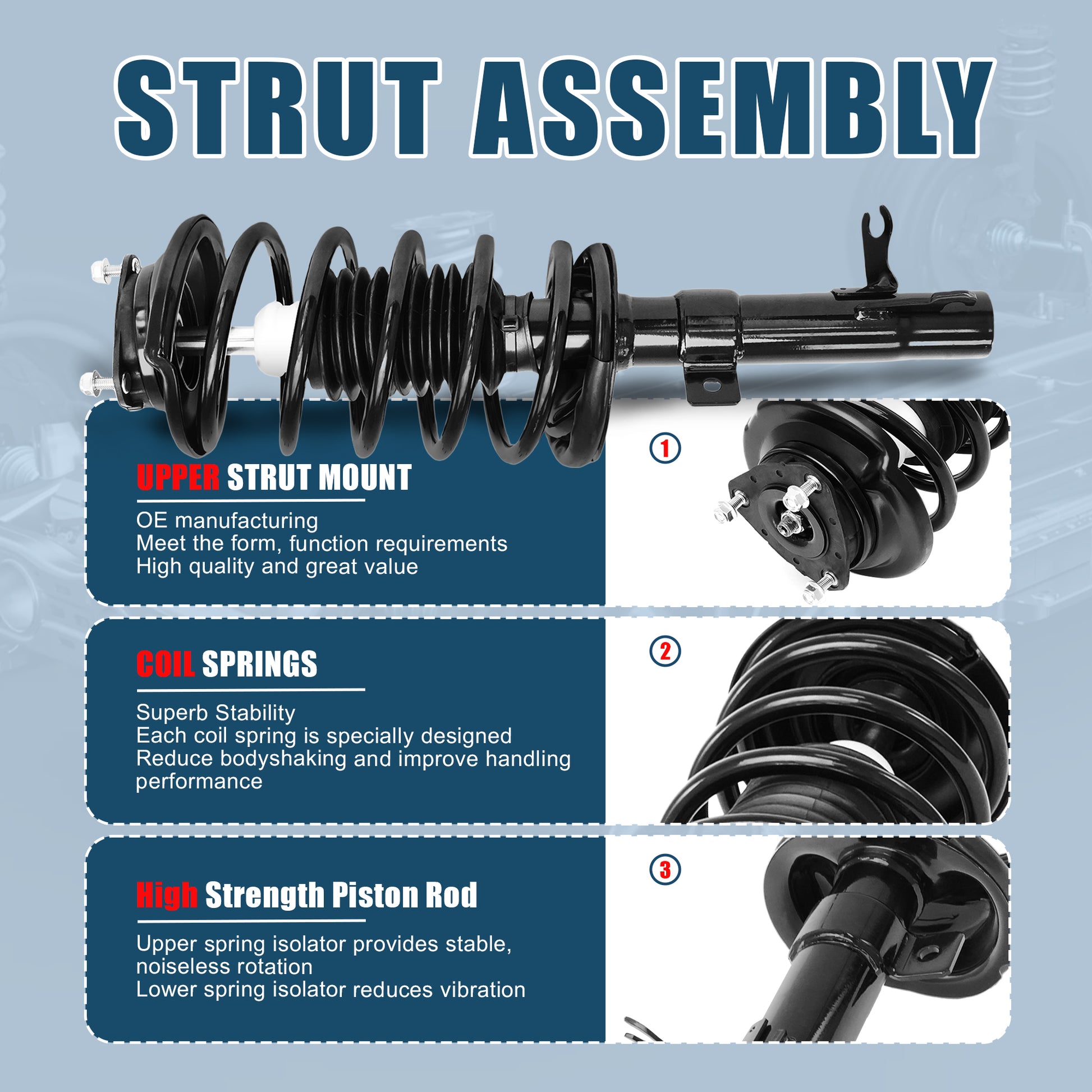 STRUT ASSEMBLY

UPPER STRUT MOUNT

OE manufacturing
Meet the form, function requirements
High quality and great value

1

COIL SPRINGS

Superb Stability
Each coil spring is specially designed
Reduce bodyshaking and improve handling performance

2

High Strength Piston Rod

Upper spring isolator provides stable, noiseless rotation
Lower spring isolator reduces vibration

3