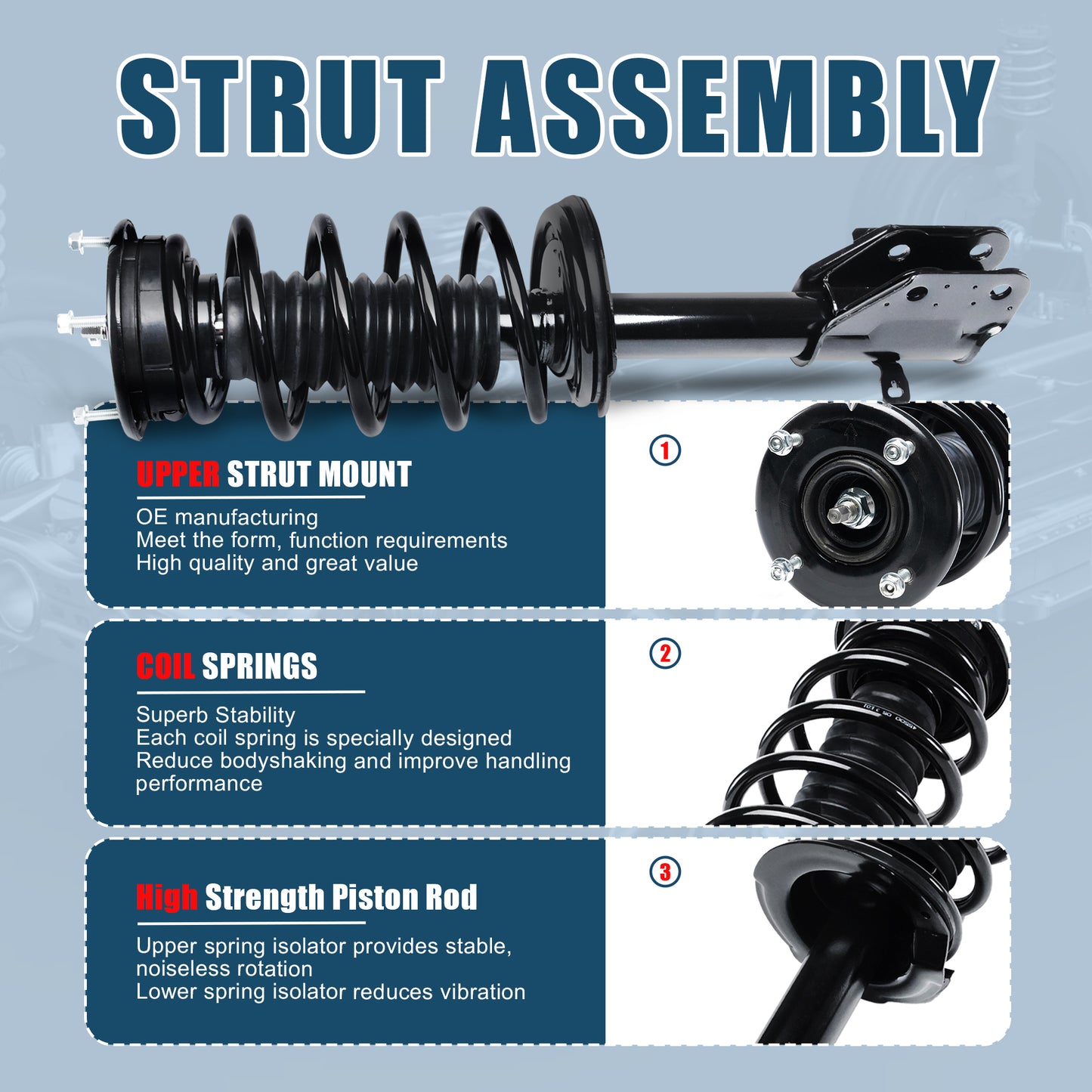 STRUT ASSEMBLY

UPPER STRUT MOUNT

OE manufacturing
Meet the form, function requirements
High quality and great value

1

COIL SPRINGS

Superb Stability
Each coil spring is specially designed
Reduce bodyshaking and improve handling performance

2

High Strength Piston Rod

Upper spring isolator provides stable, noiseless rotation
Lower spring isolator reduces vibration

3