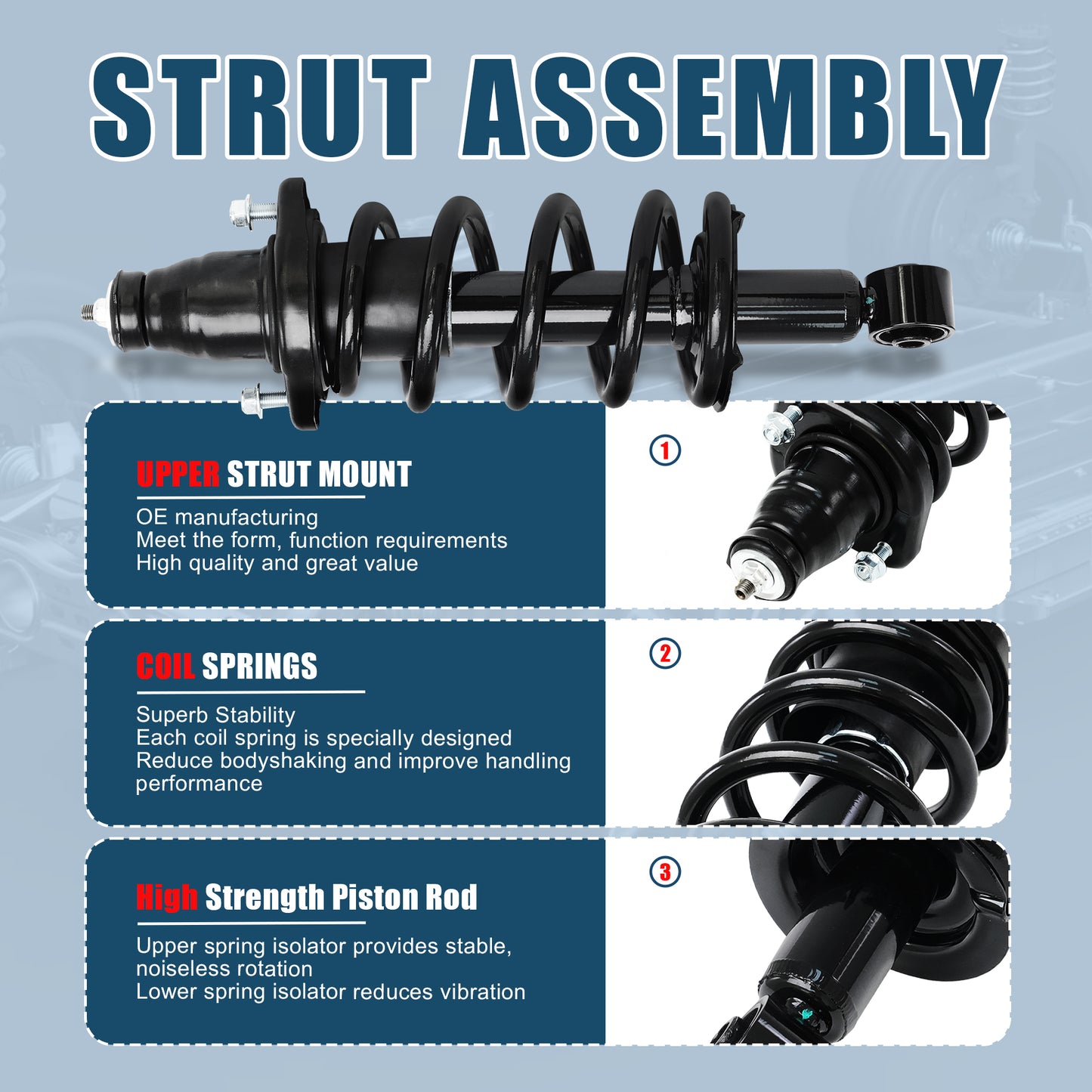 STRUT ASSEMBLY

UPPER STRUT MOUNT

OE manufacturing
Meet the form, function requirements
High quality and great value

1

COIL SPRINGS

Superb Stability
Each coil spring is specially designed
Reduce bodyshaking and improve handling performance

2

High Strength Piston Rod

Upper spring isolator provides stable, noiseless rotation
Lower spring isolator reduces vibration

3