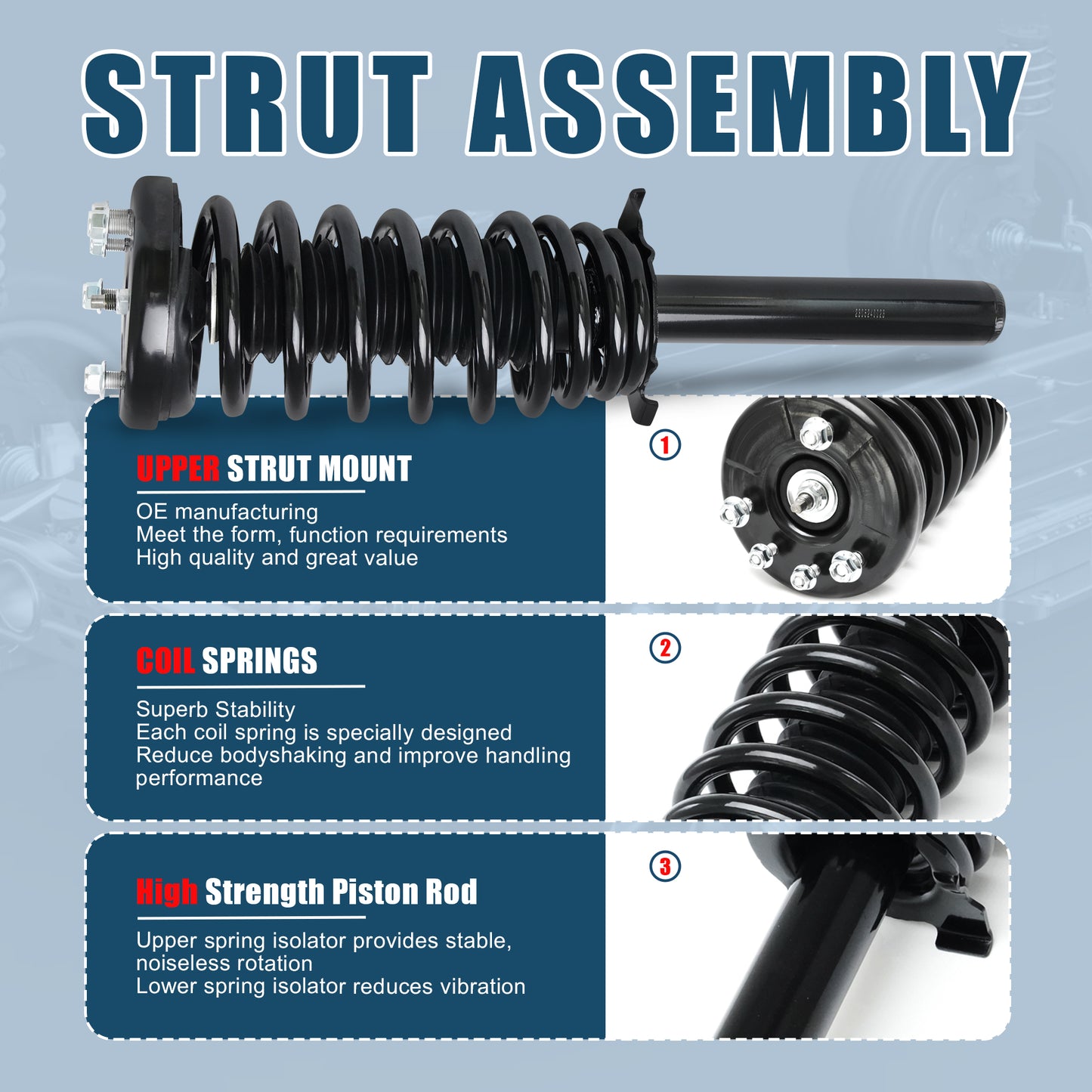 STRUT ASSEMBLY

UPPER STRUT MOUNT

OE manufacturing
Meet the form, function requirements
High quality and great value

1

COIL SPRINGS

Superb Stability
Each coil spring is specially designed
Reduce bodyshaking and improve handling performance

2

High Strength Piston Rod

Upper spring isolator provides stable, noiseless rotation
Lower spring isolator reduces vibration

3