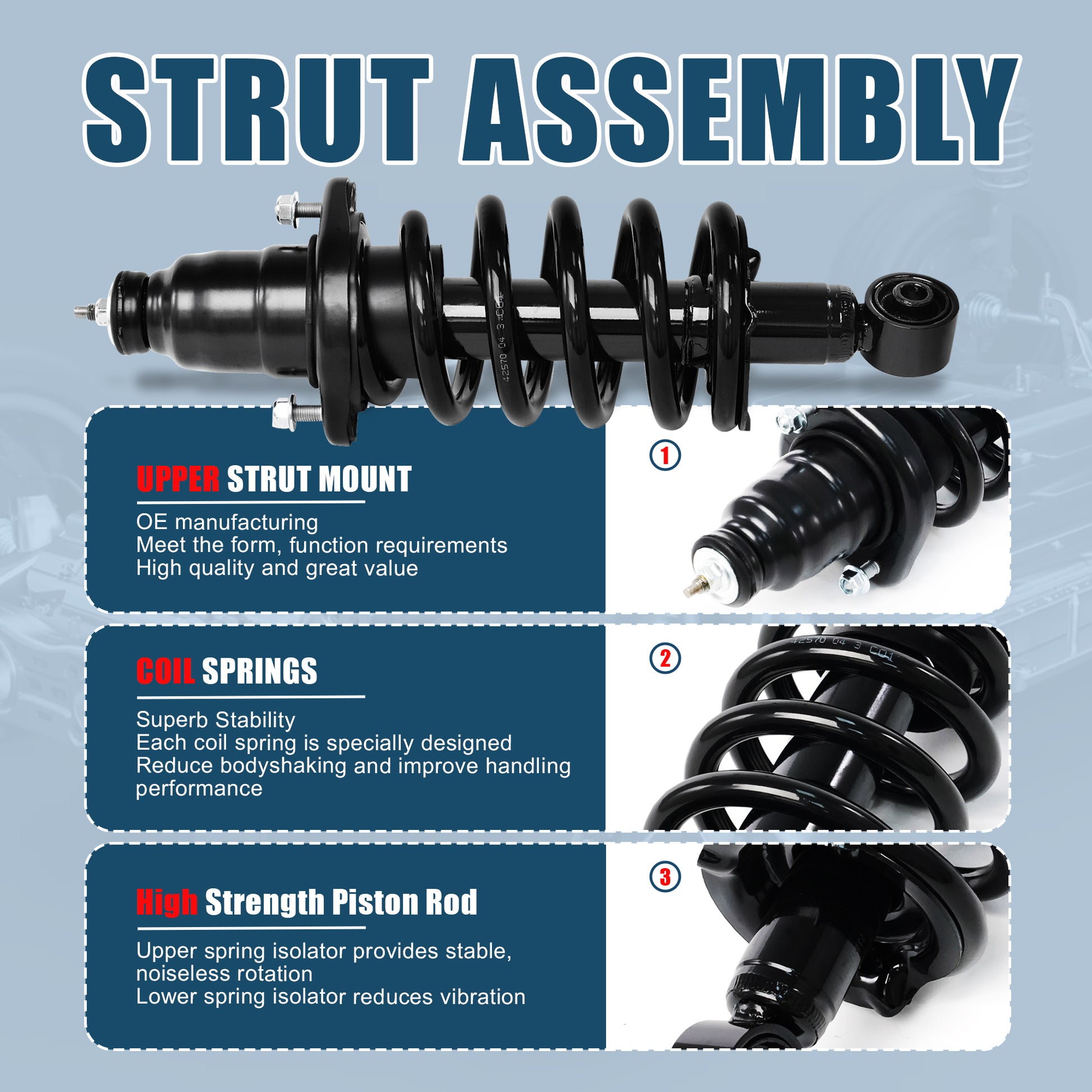 STRUT ASSEMBLY

42570 04 3 C01

UPPER STRUT MOUNT

OE manufacturing
Meet the form, function requirements
High quality and great value

1

COIL SPRINGS

Superb Stability
Each coil spring is specially designed
Reduce bodyshaking and improve handling performance

2

42570 04 3 C01

High Strength Piston Rod

Upper spring isolator provides stable, noiseless rotation
Lower spring isolator reduces vibration

3