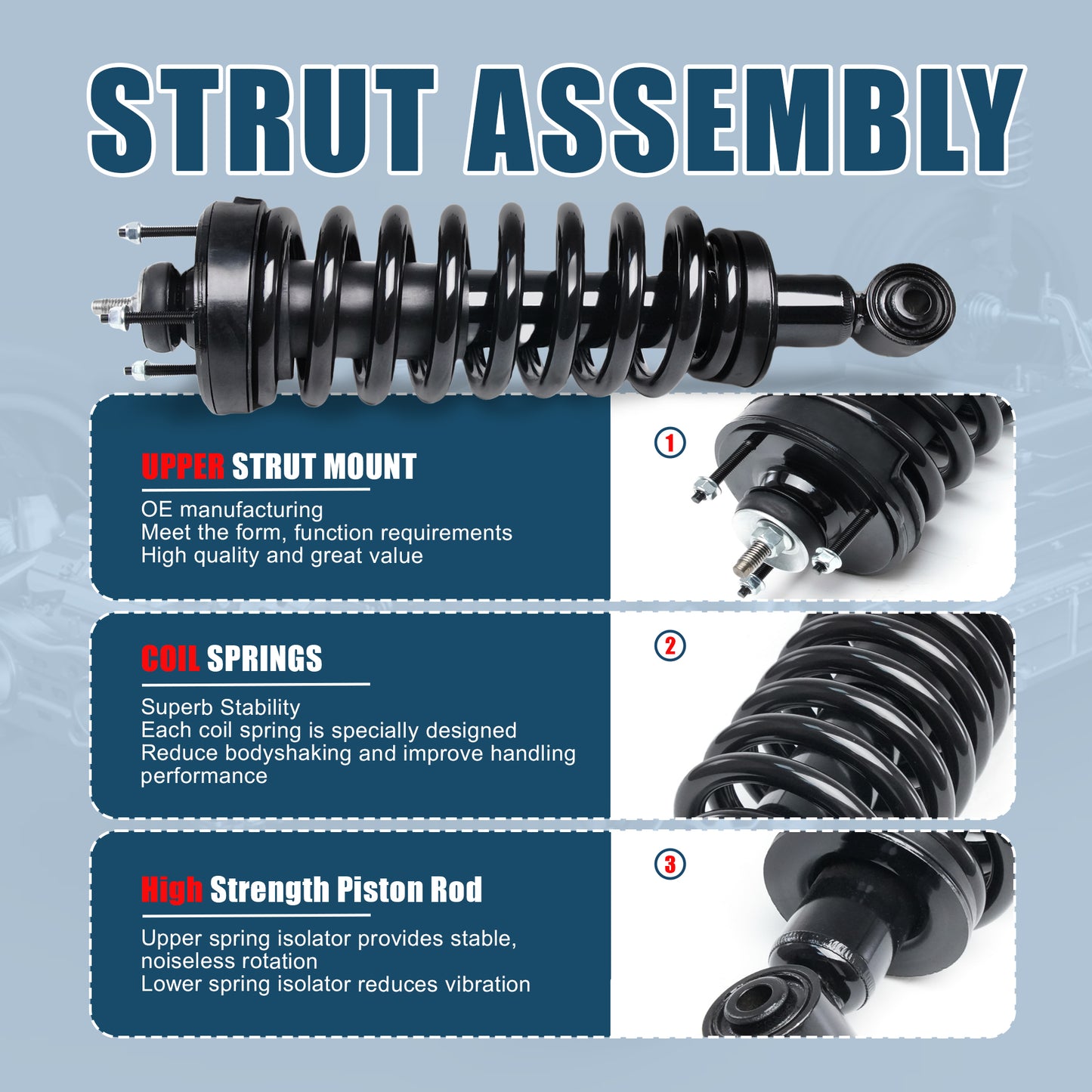 STRUT ASSEMBLY

UPPER STRUT MOUNT

OE manufacturing
Meet the form, function requirements
High quality and great value

1

COIL SPRINGS

Superb Stability
Each coil spring is specially designed
Reduce bodyshaking and improve handling performance

2

High Strength Piston Rod

Upper spring isolator provides stable, noiseless rotation
Lower spring isolator reduces vibration

3