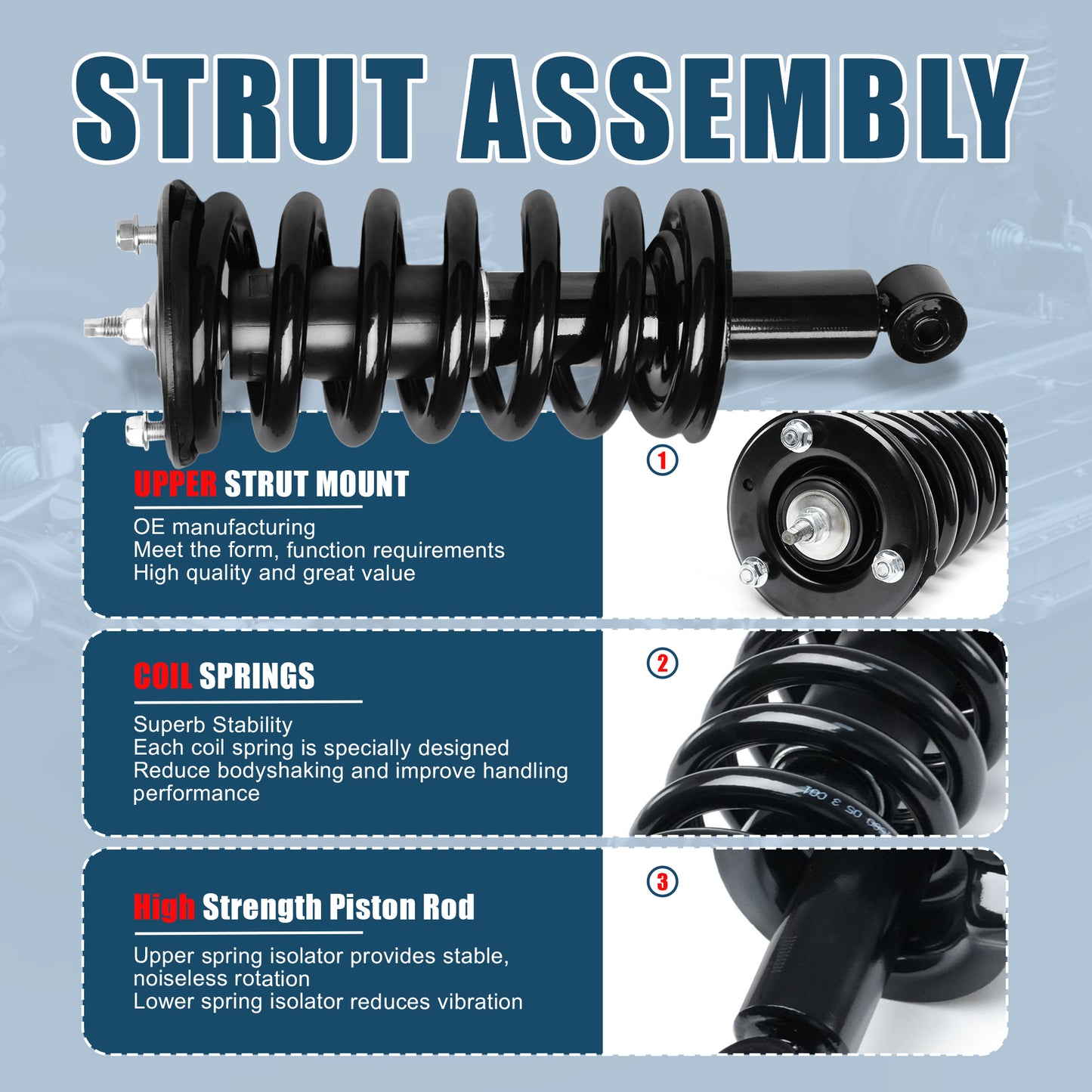 STRUT ASSEMBLY

UPPER STRUT MOUNT

OE manufacturing
Meet the form, function requirements
High quality and great value

1

COIL SPRINGS

Superb Stability
Each coil spring is specially designed
Reduce bodyshaking and improve handling performance

2

High Strength Piston Rod

Upper spring isolator provides stable, noiseless rotation
Lower spring isolator reduces vibration

3