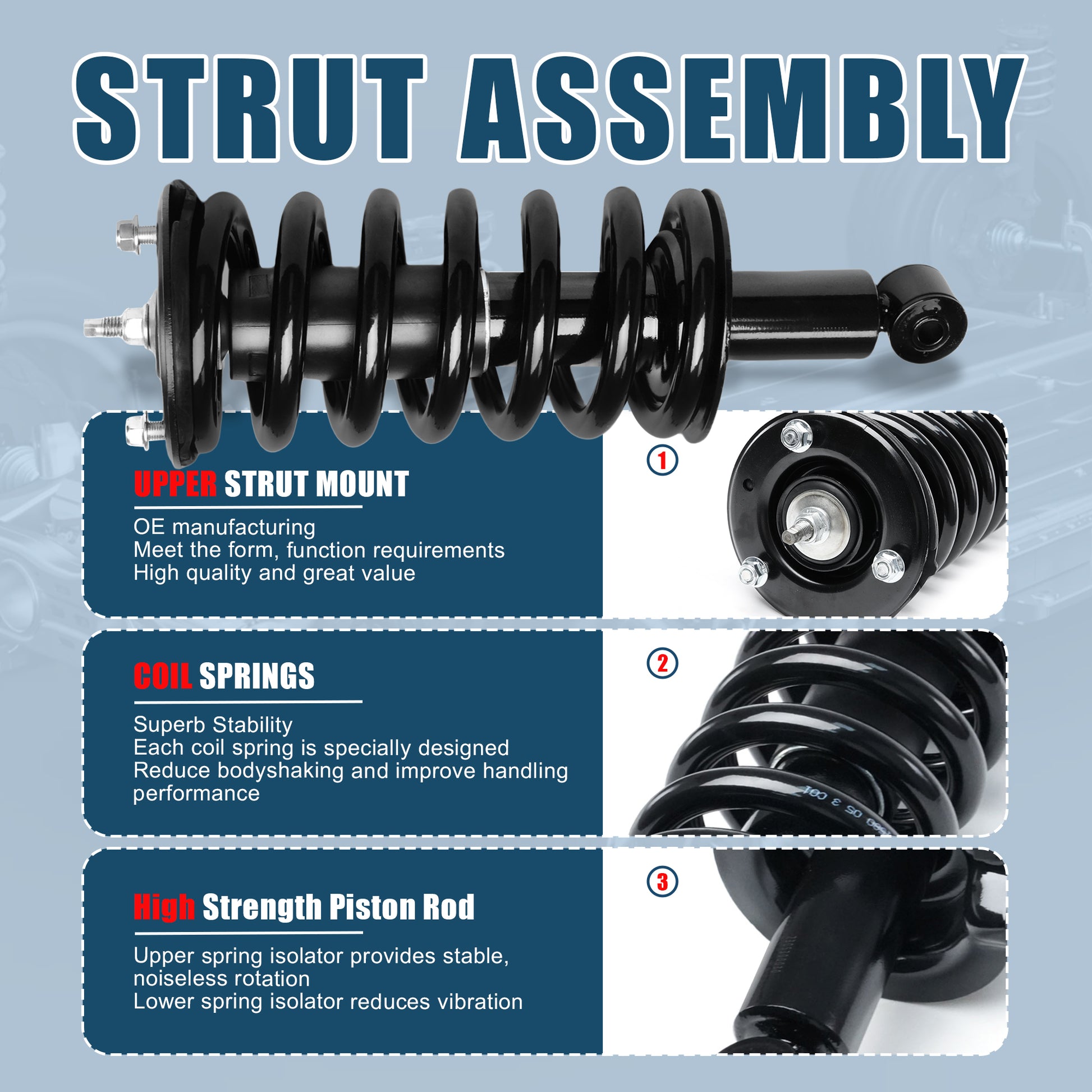 STRUT ASSEMBLY

UPPER STRUT MOUNT

OE manufacturing
Meet the form, function requirements
High quality and great value

1

COIL SPRINGS

Superb Stability
Each coil spring is specially designed
Reduce bodyshaking and improve handling performance

2

High Strength Piston Rod

Upper spring isolator provides stable, noiseless rotation
Lower spring isolator reduces vibration

3