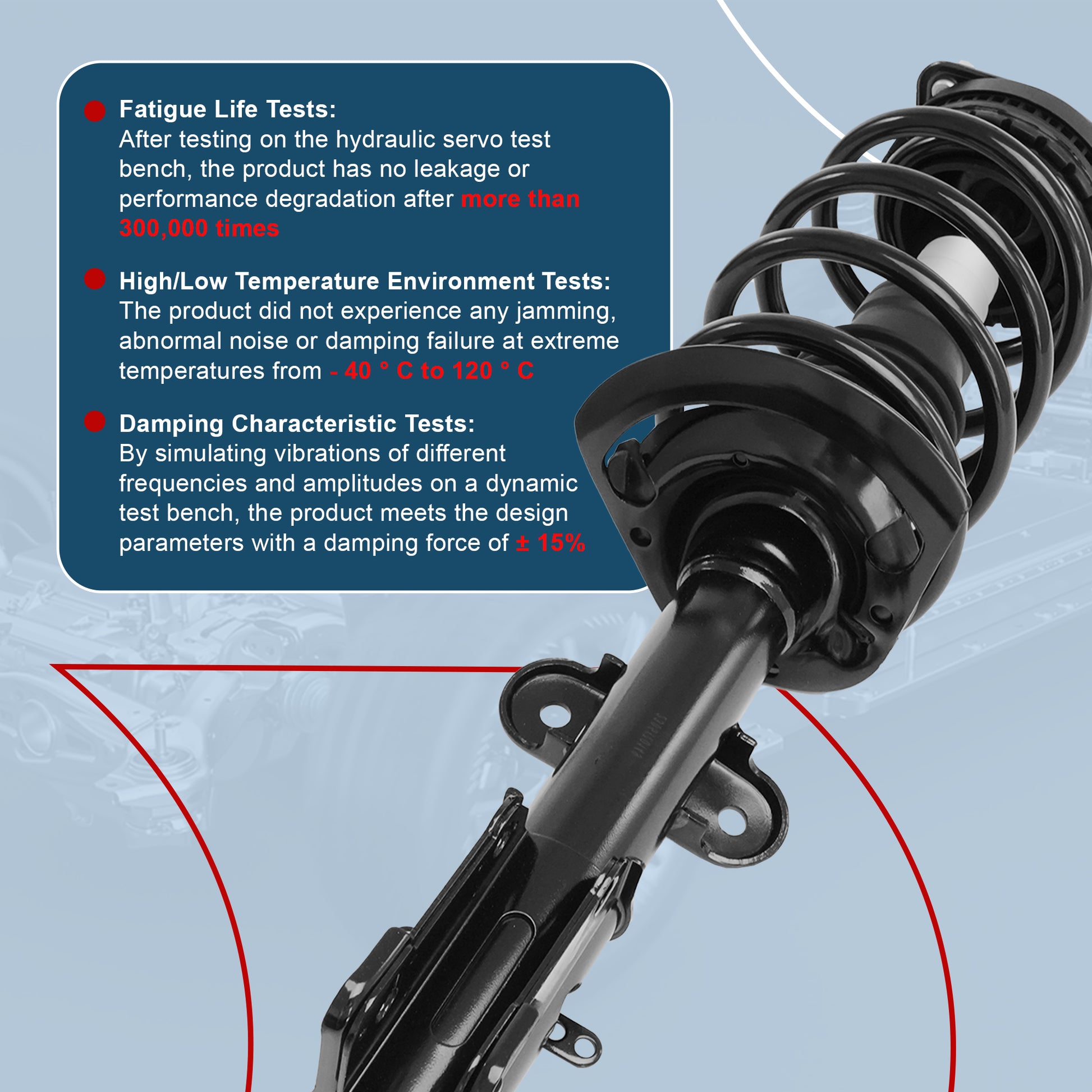 Fatigue Life Tests:
After testing on the hydraulic servo test bench, the product has no leakage or performance degradation after more than 300,000 times

High/Low Temperature Environment Tests:
The product did not experience any jamming, abnormal noise or damping failure at extreme temperatures from - 40 ° C to 120 ° C

Damping Characteristic Tests:
By simulating vibrations of different frequencies and amplitudes on a dynamic test bench, the product meets the design parameters with a damping force of ± 15%