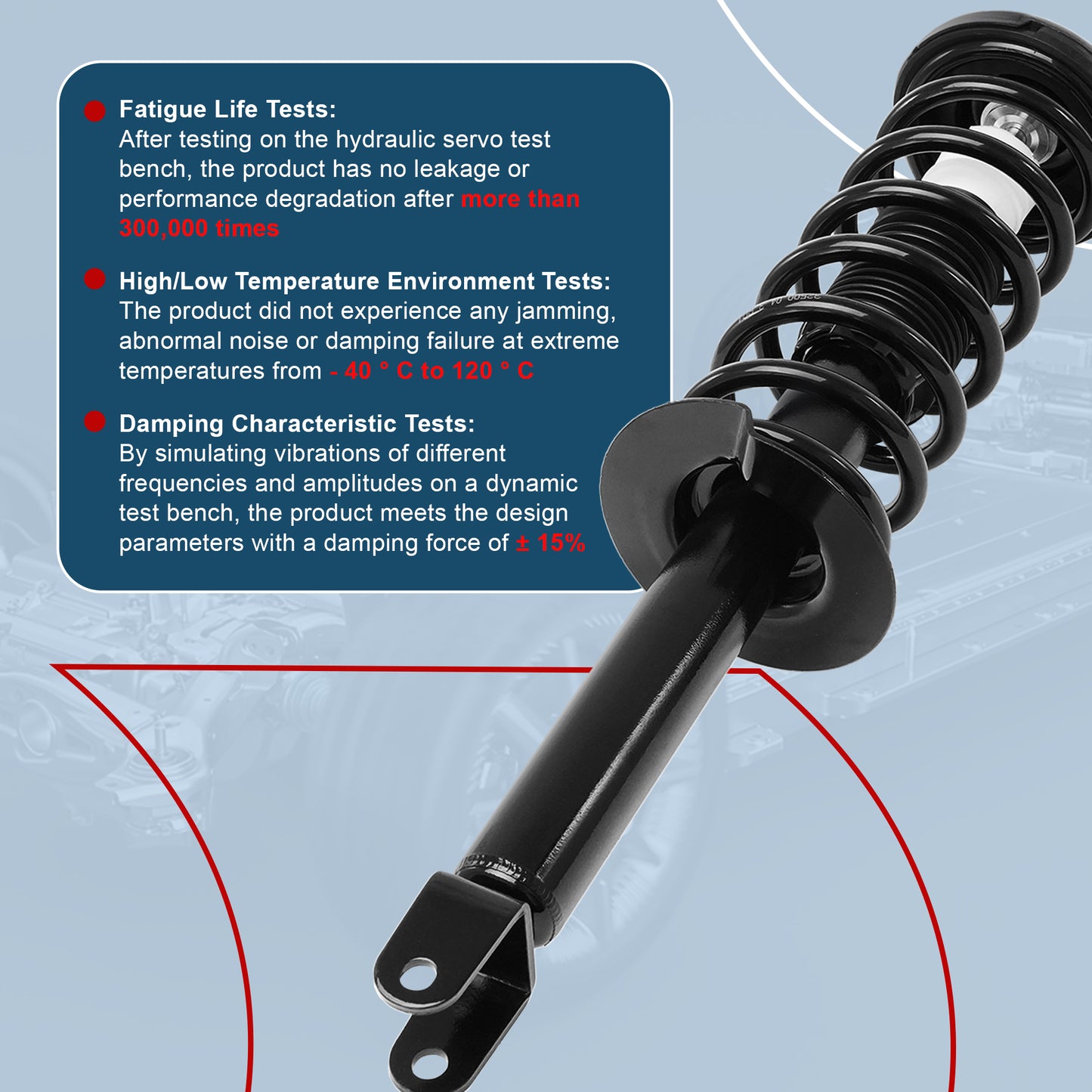 Fatigue Life Tests:
After testing on the hydraulic servo test bench, the product has no leakage or performance degradation after more than 300,000 times

High/Low Temperature Environment Tests:
The product did not experience any jamming, abnormal noise or damping failure at extreme temperatures from - 40 ° C to 120 ° C

Damping Characteristic Tests:
By simulating vibrations of different frequencies and amplitudes on a dynamic test bench, the product meets the design parameters with a damping force of ± 15%