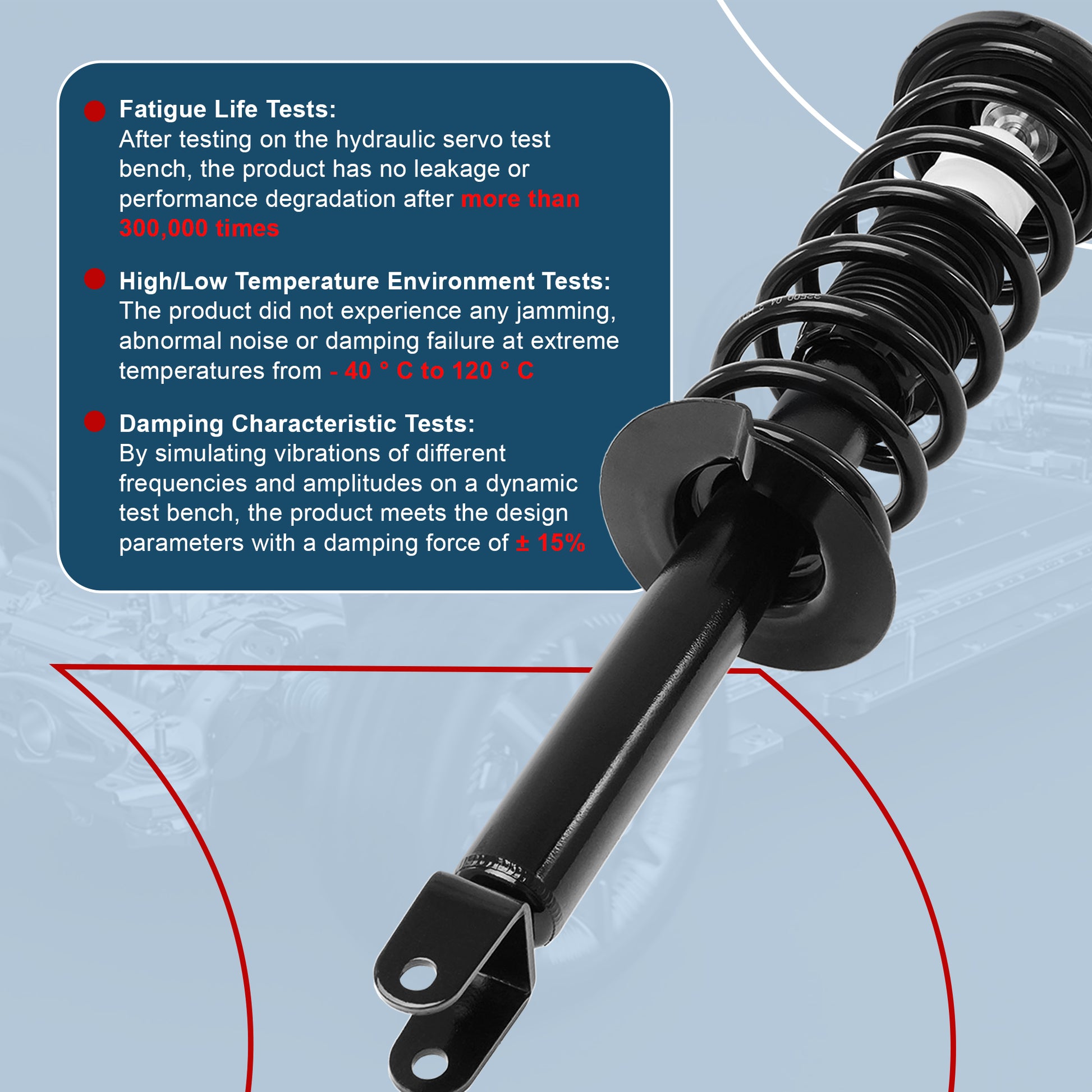 Fatigue Life Tests:
After testing on the hydraulic servo test bench, the product has no leakage or performance degradation after more than 300,000 times

High/Low Temperature Environment Tests:
The product did not experience any jamming, abnormal noise or damping failure at extreme temperatures from - 40 ° C to 120 ° C

Damping Characteristic Tests:
By simulating vibrations of different frequencies and amplitudes on a dynamic test bench, the product meets the design parameters with a damping force of ± 15%