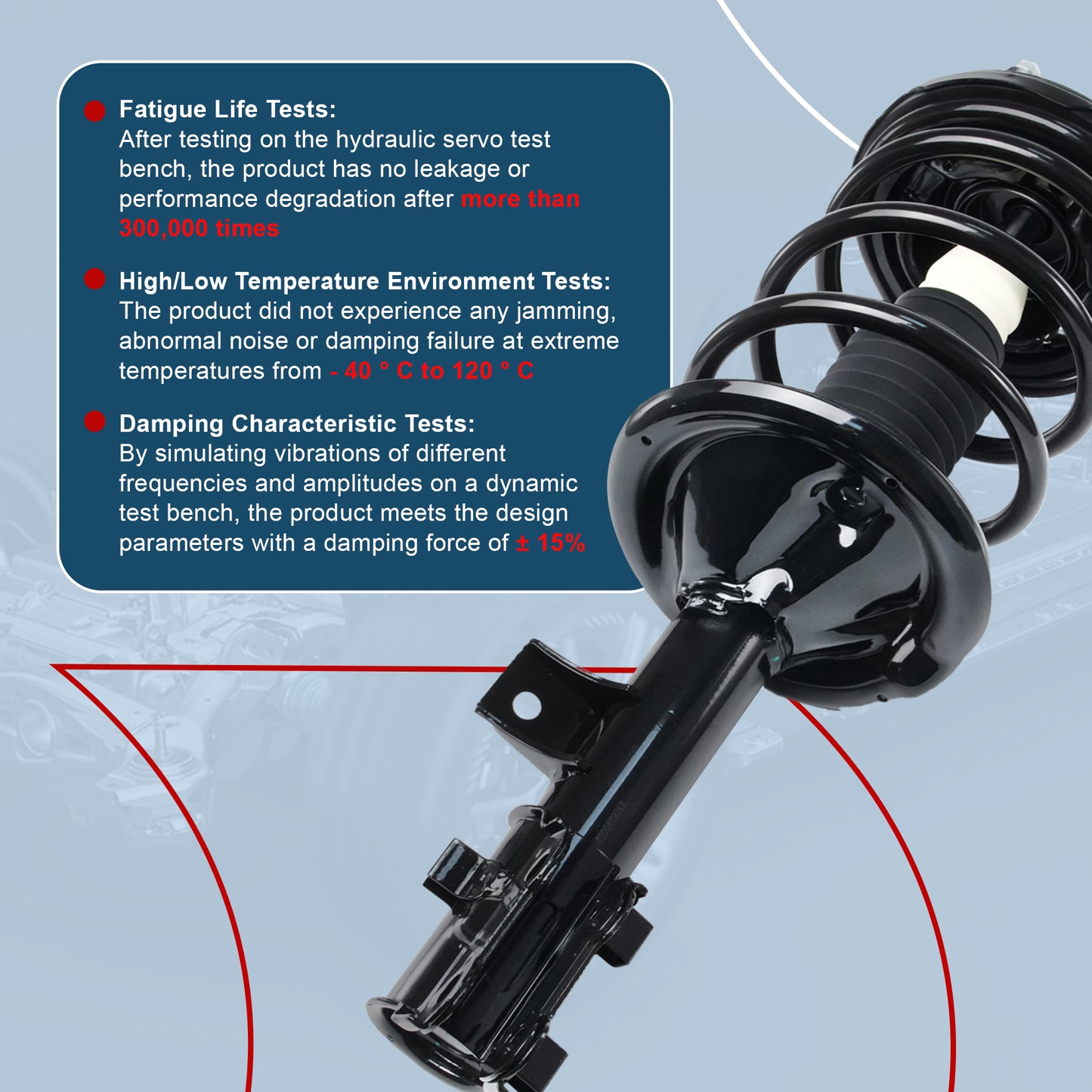 Fatigue Life Tests:
After testing on the hydraulic servo test bench, the product has no leakage or performance degradation after more than 300,000 times

High/Low Temperature Environment Tests:
The product did not experience any jamming, abnormal noise or damping failure at extreme temperatures from - 40 ° C to 120 ° C

Damping Characteristic Tests:
By simulating vibrations of different frequencies and amplitudes on a dynamic test bench, the product meets the design parameters with a damping force of ± 15%