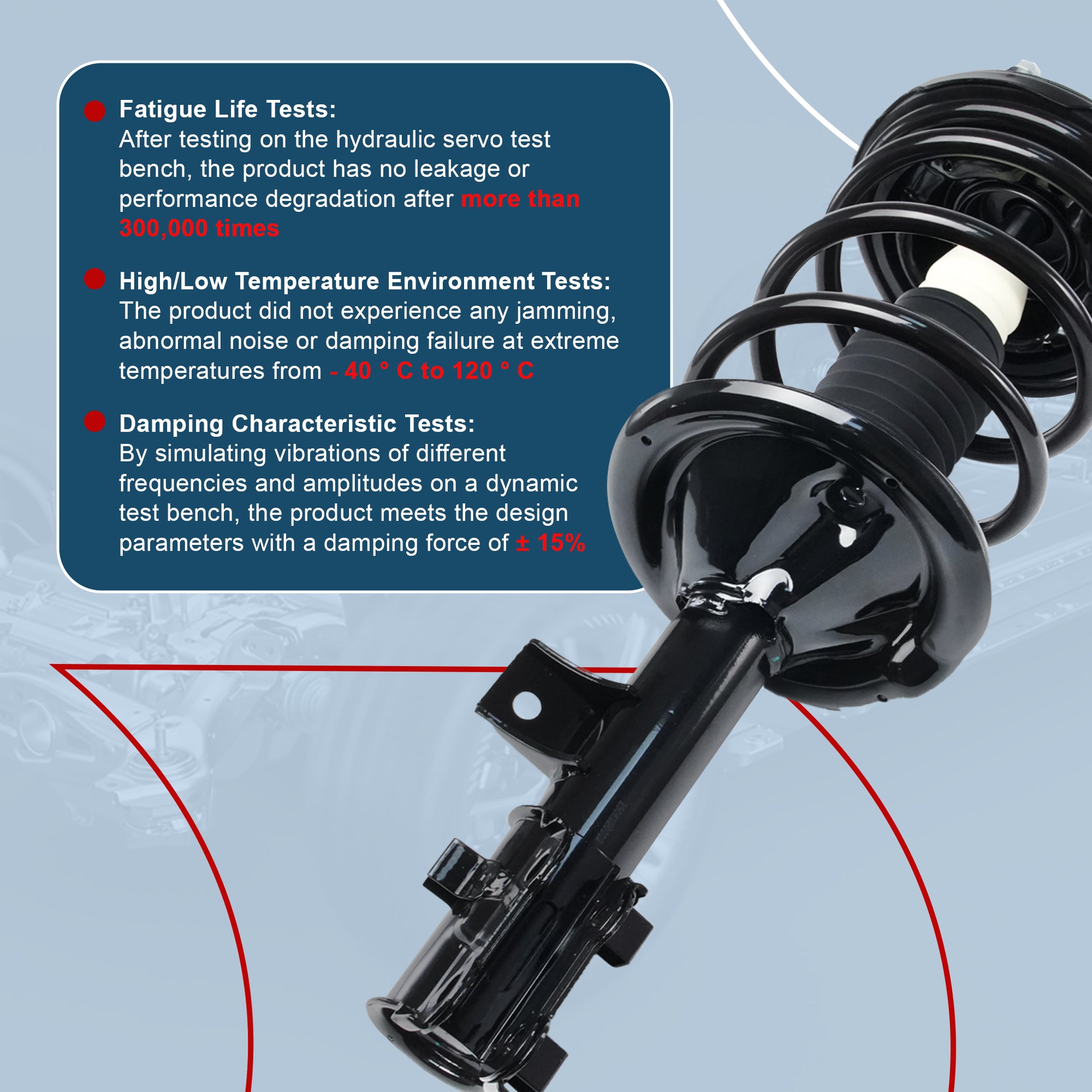 Fatigue Life Tests:
After testing on the hydraulic servo test bench, the product has no leakage or performance degradation after more than 300,000 times

High/Low Temperature Environment Tests:
The product did not experience any jamming, abnormal noise or damping failure at extreme temperatures from - 40 ° C to 120 ° C

Damping Characteristic Tests:
By simulating vibrations of different frequencies and amplitudes on a dynamic test bench, the product meets the design parameters with a damping force of ± 15%