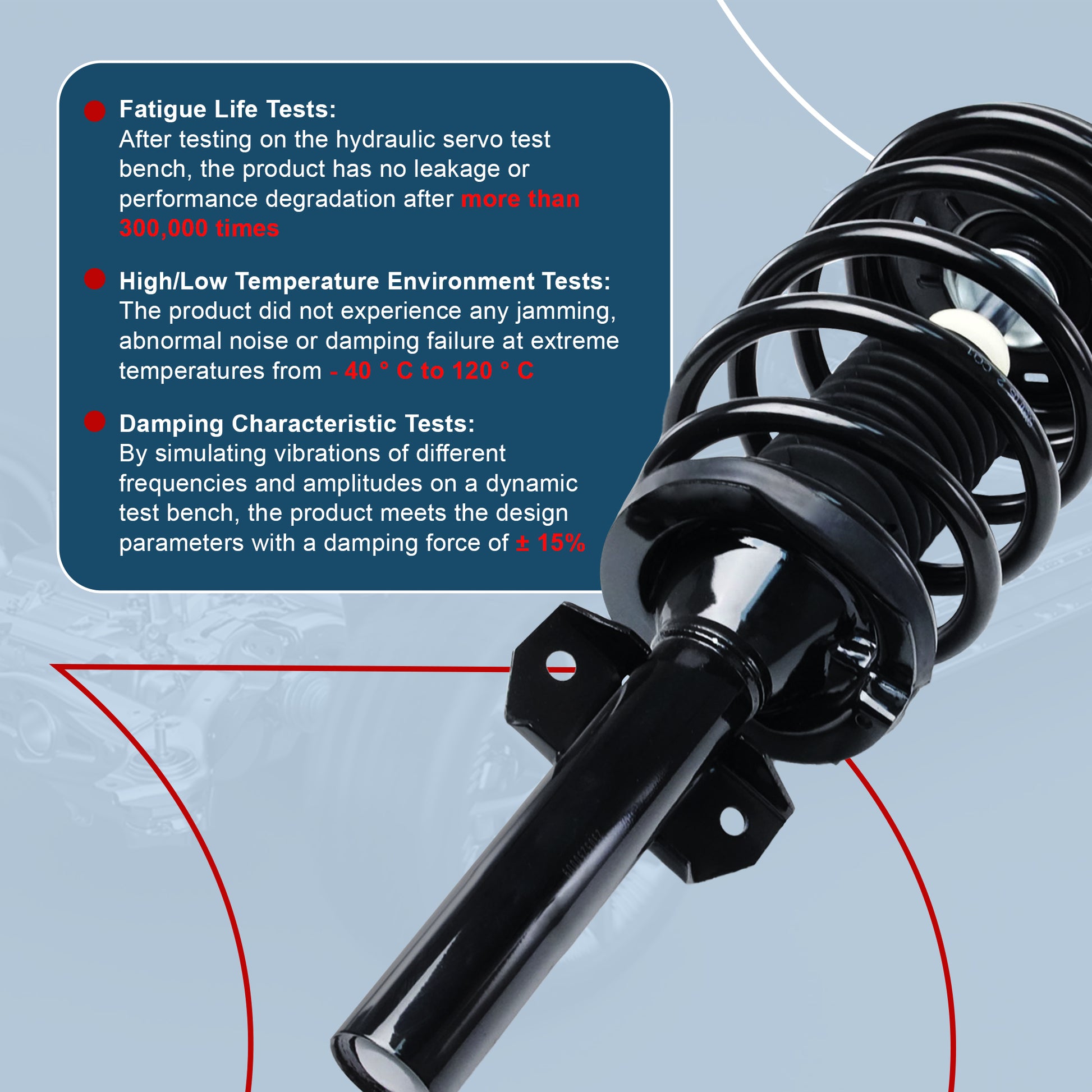 Fatigue Life Tests:
After testing on the hydraulic servo test bench, the product has no leakage or performance degradation after more than 300,000 times

High/Low Temperature Environment Tests:
The product did not experience any jamming, abnormal noise or damping failure at extreme temperatures from - 40 ° C to 120 ° C

Damping Characteristic Tests:
By simulating vibrations of different frequencies and amplitudes on a dynamic test bench, the product meets the design parameters with a damping force of ± 15%