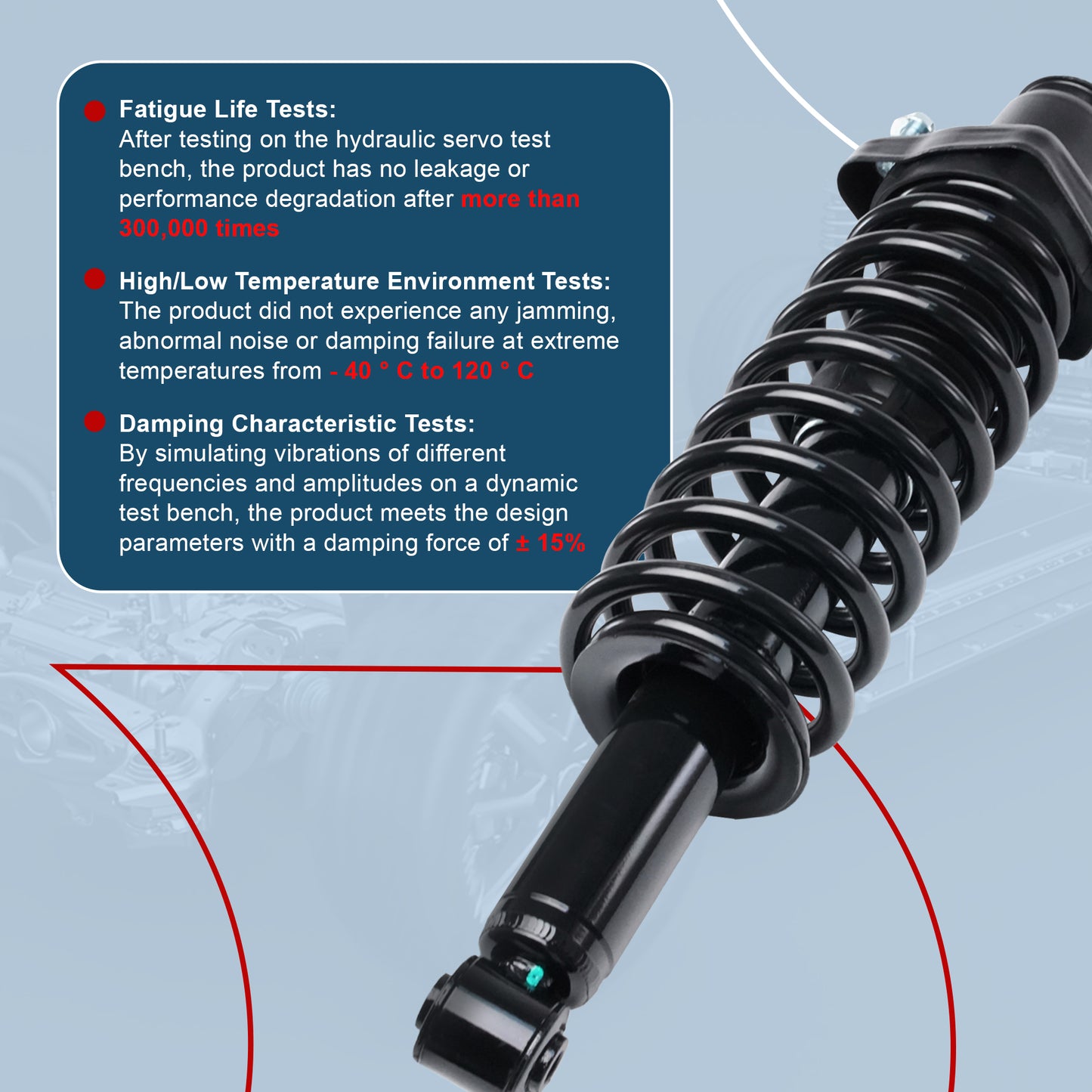 Fatigue Life Tests:
After testing on the hydraulic servo test bench, the product has no leakage or performance degradation after more than 300,000 times

High/Low Temperature Environment Tests:
The product did not experience any jamming, abnormal noise or damping failure at extreme temperatures from - 40 ° C to 120 ° C

Damping Characteristic Tests:
By simulating vibrations of different frequencies and amplitudes on a dynamic test bench, the product meets the design parameters with a damping force of ± 15%