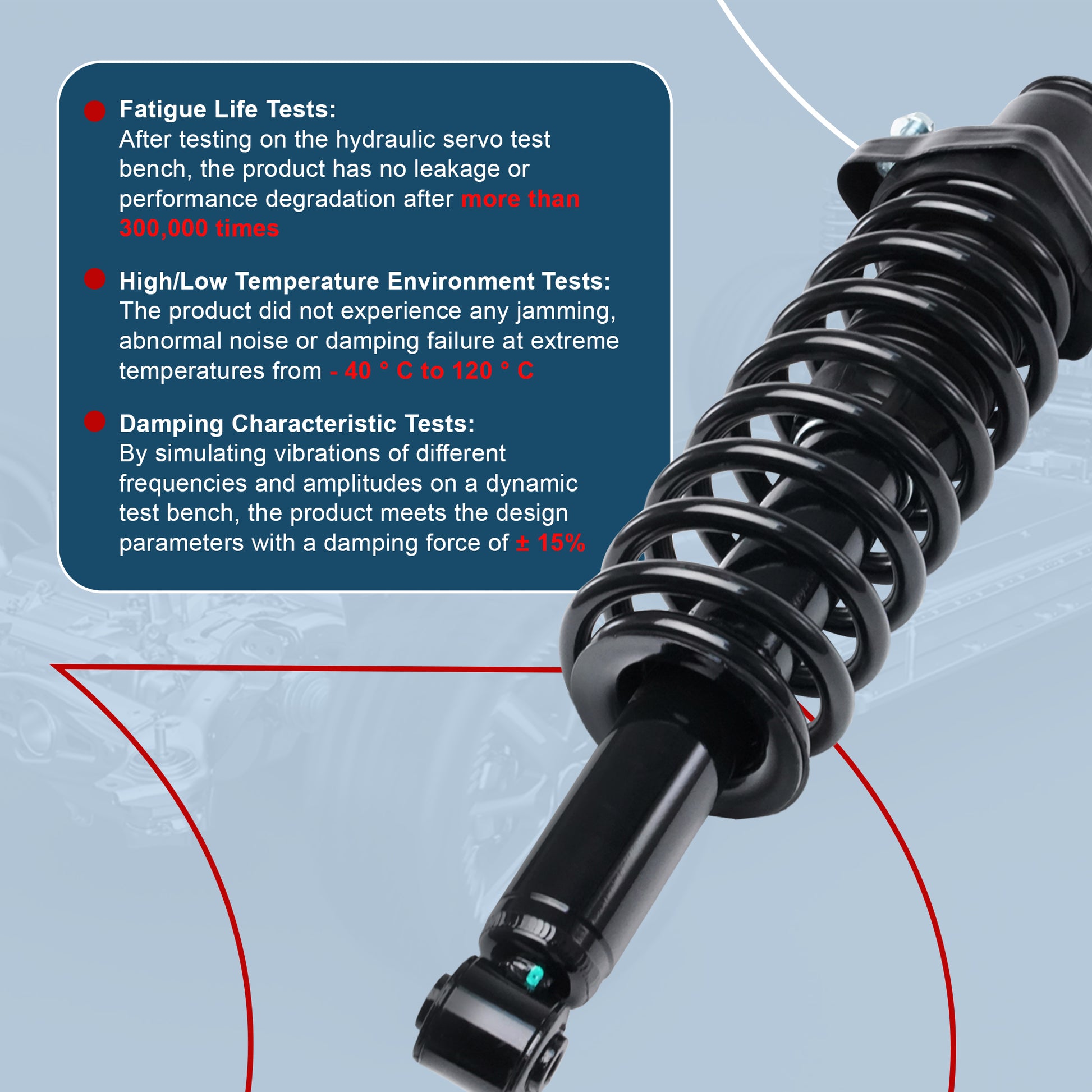 Fatigue Life Tests:
After testing on the hydraulic servo test bench, the product has no leakage or performance degradation after more than 300,000 times

High/Low Temperature Environment Tests:
The product did not experience any jamming, abnormal noise or damping failure at extreme temperatures from - 40 ° C to 120 ° C

Damping Characteristic Tests:
By simulating vibrations of different frequencies and amplitudes on a dynamic test bench, the product meets the design parameters with a damping force of ± 15%