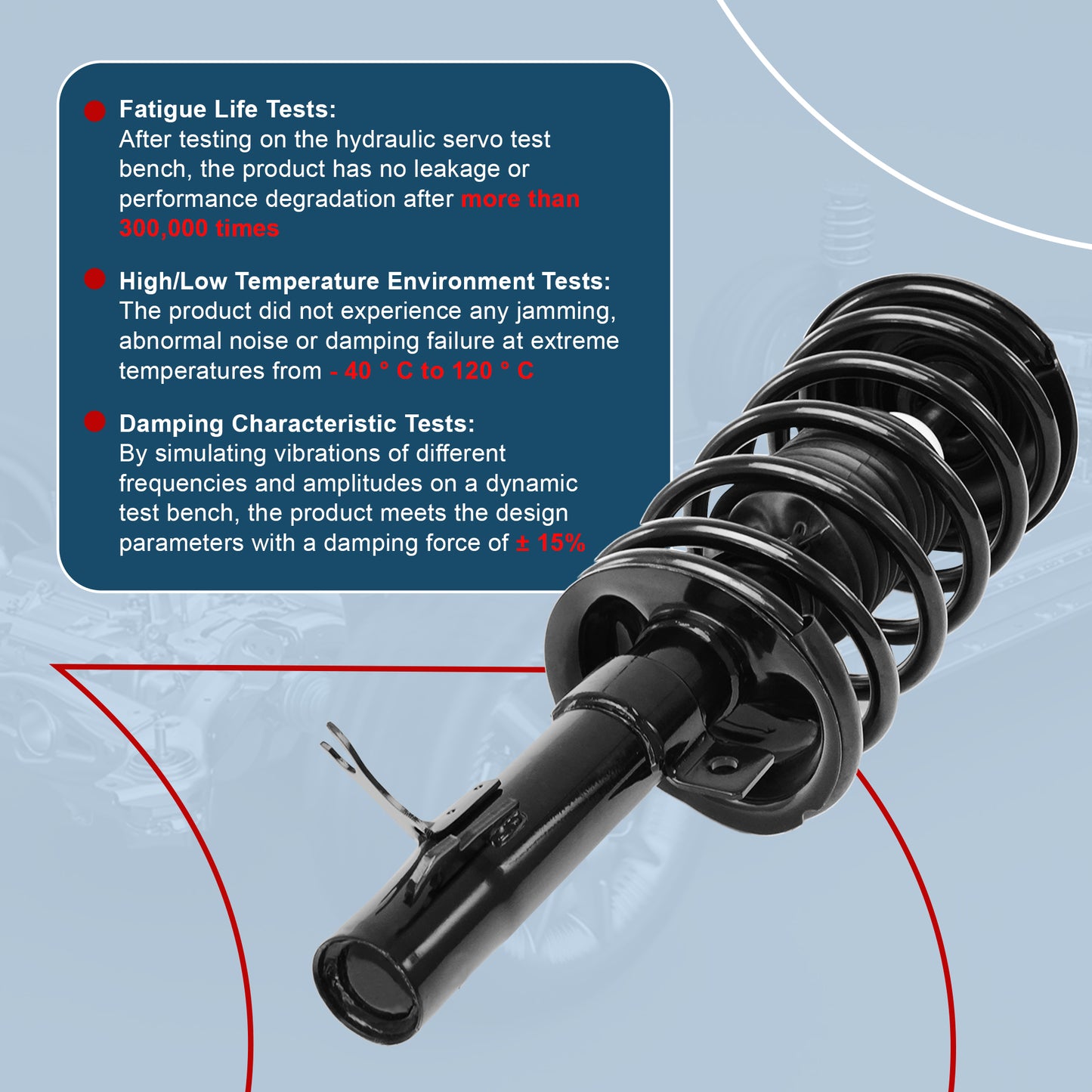 Fatigue Life Tests:
After testing on the hydraulic servo test bench, the product has no leakage or performance degradation after more than 300,000 times

High/Low Temperature Environment Tests:
The product did not experience any jamming, abnormal noise or damping failure at extreme temperatures from - 40 ° C to 120 ° C

Damping Characteristic Tests:
By simulating vibrations of different frequencies and amplitudes on a dynamic test bench, the product meets the design parameters with a damping force of ± 15%