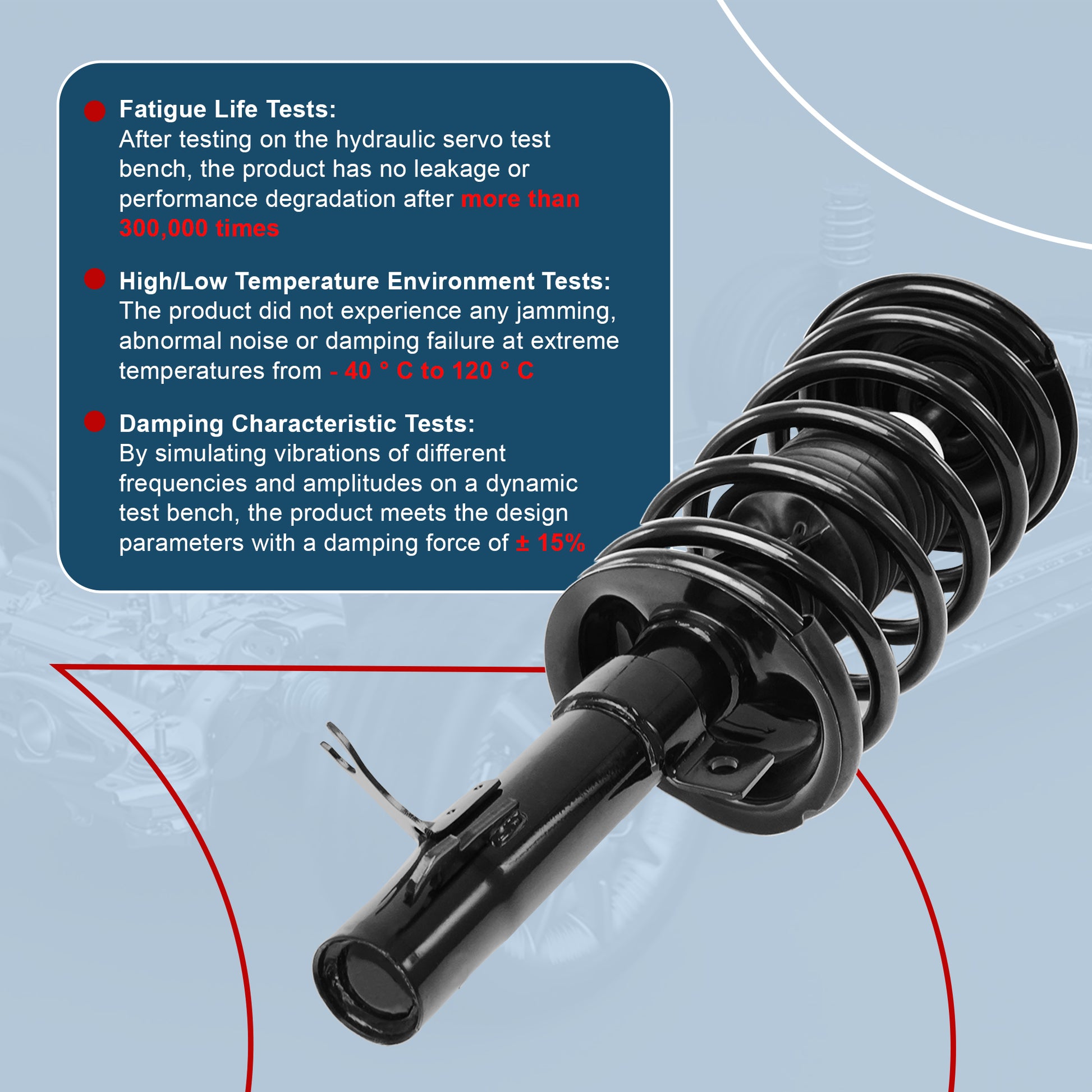 Fatigue Life Tests:
After testing on the hydraulic servo test bench, the product has no leakage or performance degradation after more than 300,000 times

High/Low Temperature Environment Tests:
The product did not experience any jamming, abnormal noise or damping failure at extreme temperatures from - 40 ° C to 120 ° C

Damping Characteristic Tests:
By simulating vibrations of different frequencies and amplitudes on a dynamic test bench, the product meets the design parameters with a damping force of ± 15%