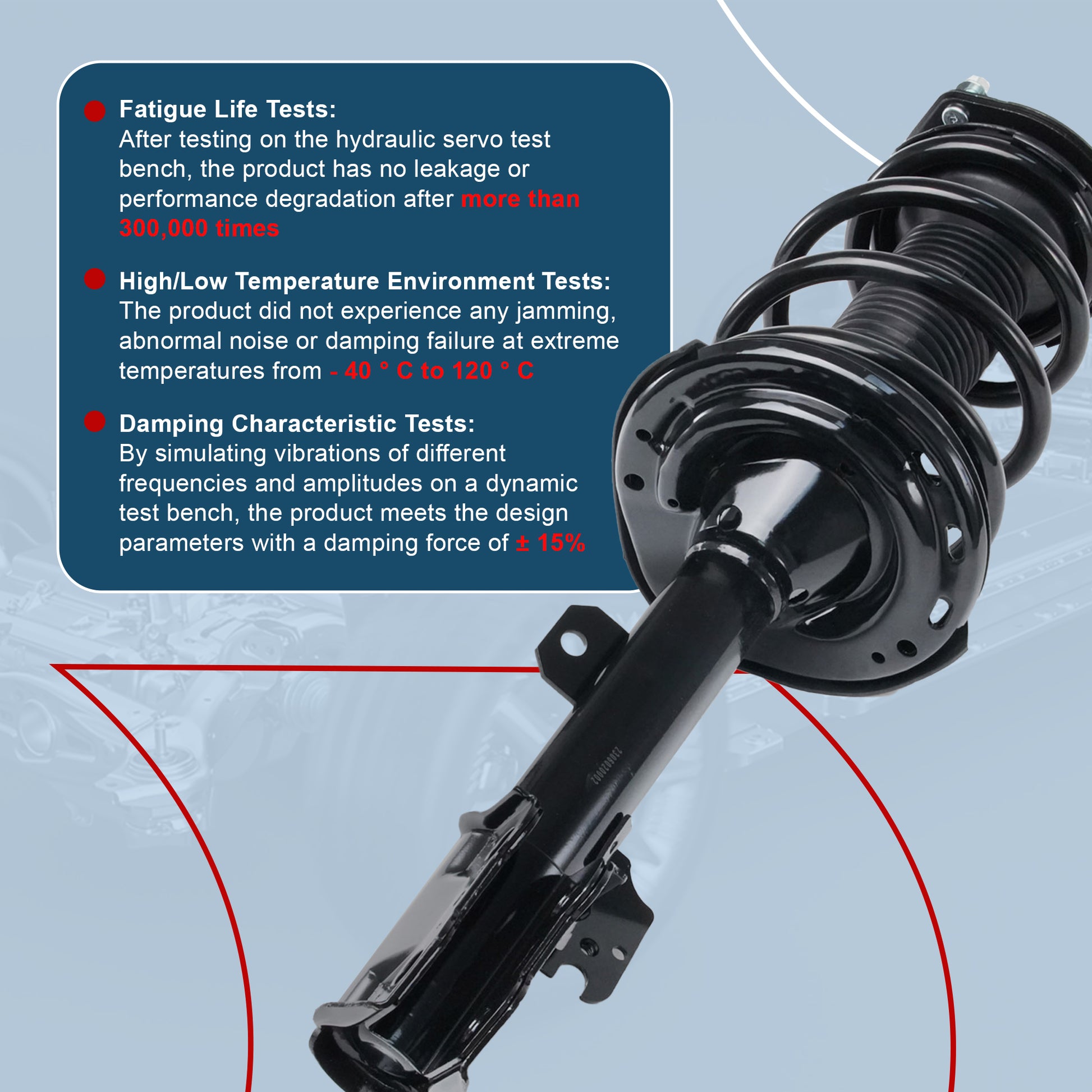 Fatigue Life Tests:
After testing on the hydraulic servo test bench, the product has no leakage or performance degradation after more than 300,000 times

High/Low Temperature Environment Tests:
The product did not experience any jamming, abnormal noise or damping failure at extreme temperatures from - 40 ° C to 120 ° C

Damping Characteristic Tests:
By simulating vibrations of different frequencies and amplitudes on a dynamic test bench, the product meets the design parameters with a damping force of ± 15%

2306020002