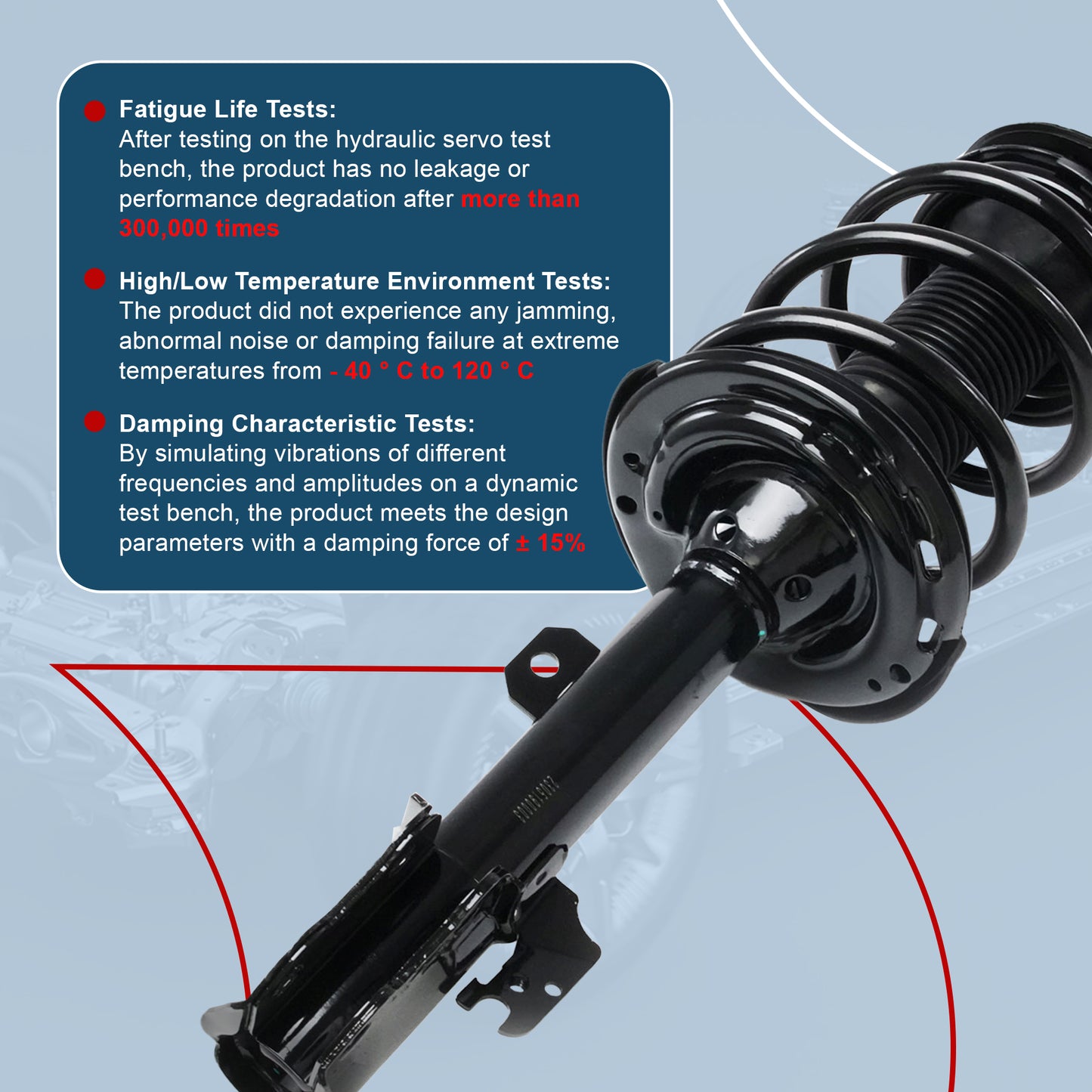 Fatigue Life Tests:
After testing on the hydraulic servo test bench, the product has no leakage or performance degradation after more than 300,000 times

High/Low Temperature Environment Tests:
The product did not experience any jamming, abnormal noise or damping failure at extreme temperatures from - 40 ° C to 120 ° C

Damping Characteristic Tests:
By simulating vibrations of different frequencies and amplitudes on a dynamic test bench, the product meets the design parameters with a damping force of ± 15%