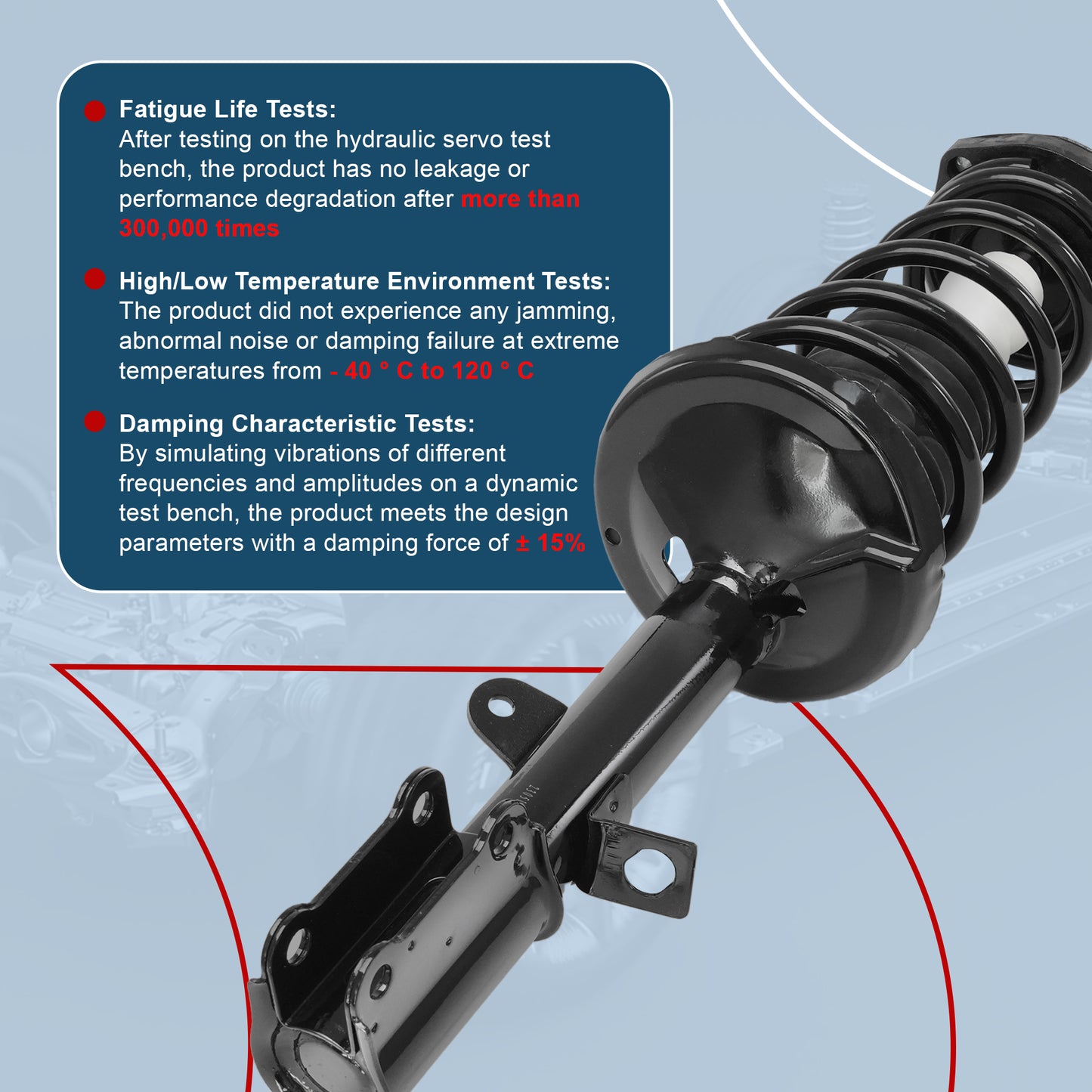 Fatigue Life Tests:
After testing on the hydraulic servo test bench, the product has no leakage or performance degradation after more than 300,000 times

High/Low Temperature Environment Tests:
The product did not experience any jamming, abnormal noise or damping failure at extreme temperatures from - 40 ° C to 120 ° C

Damping Characteristic Tests:
By simulating vibrations of different frequencies and amplitudes on a dynamic test bench, the product meets the design parameters with a damping force of ± 15%