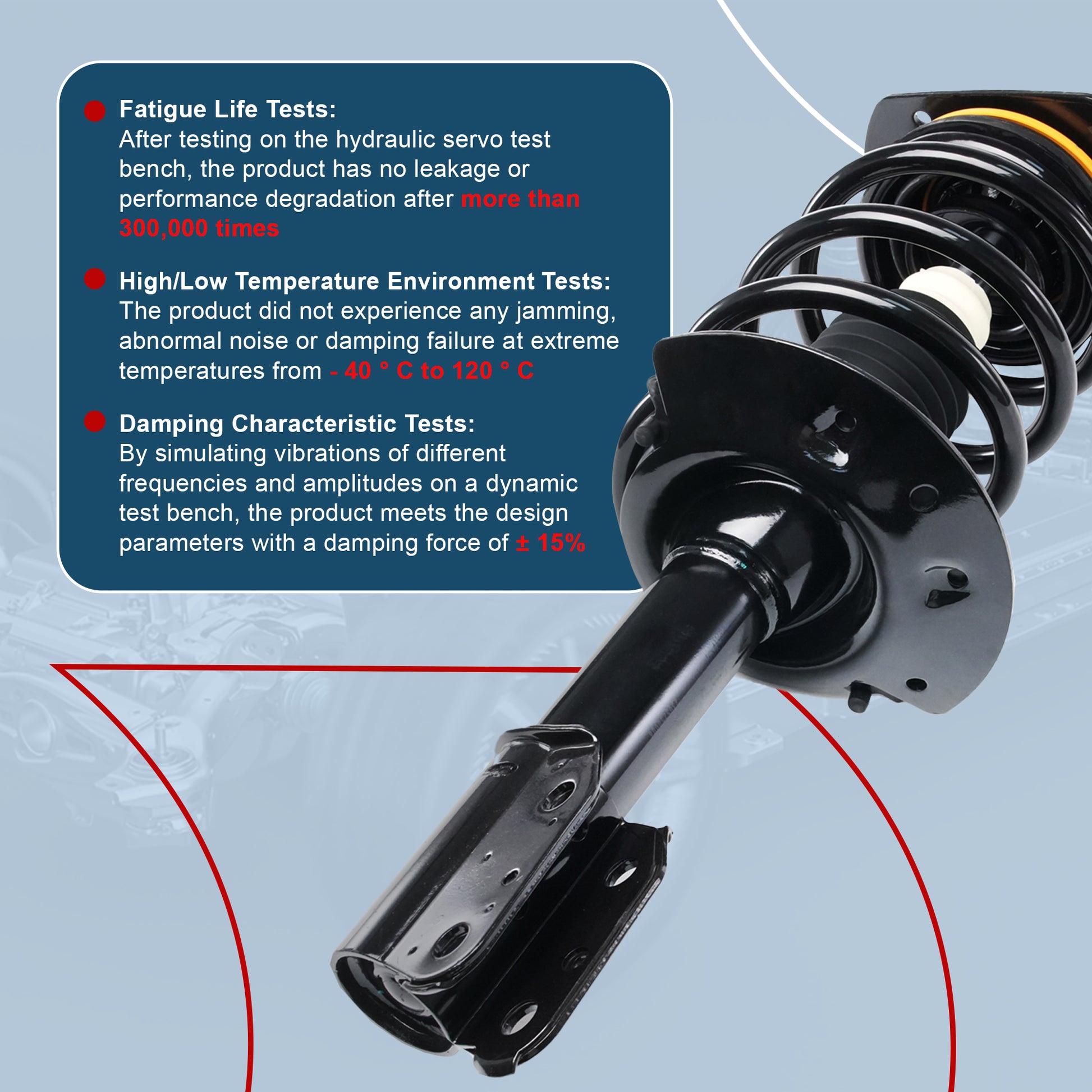 Fatigue Life Tests:
After testing on the hydraulic servo test bench, the product has no leakage or performance degradation after more than 300,000 times

High/Low Temperature Environment Tests:
The product did not experience any jamming, abnormal noise or damping failure at extreme temperatures from - 40 ° C to 120 ° C

Damping Characteristic Tests:
By simulating vibrations of different frequencies and amplitudes on a dynamic test bench, the product meets the design parameters with a damping force of ± 15%