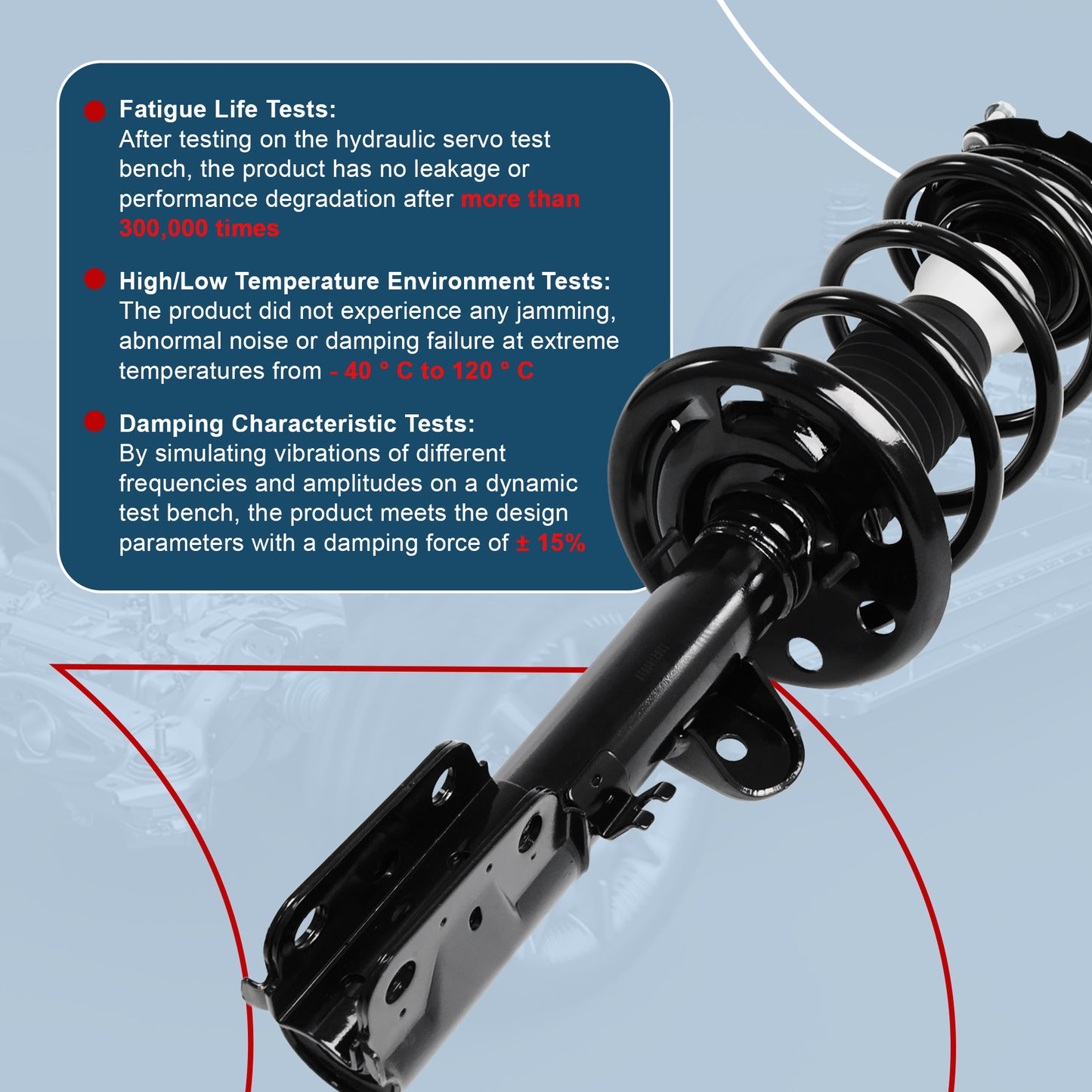 Fatigue Life Tests:
After testing on the hydraulic servo test bench, the product has no leakage or performance degradation after more than 300,000 times

High/Low Temperature Environment Tests:
The product did not experience any jamming, abnormal noise or damping failure at extreme temperatures from - 40 ° C to 120 ° C

Damping Characteristic Tests:
By simulating vibrations of different frequencies and amplitudes on a dynamic test bench, the product meets the design parameters with a damping force of ± 15%