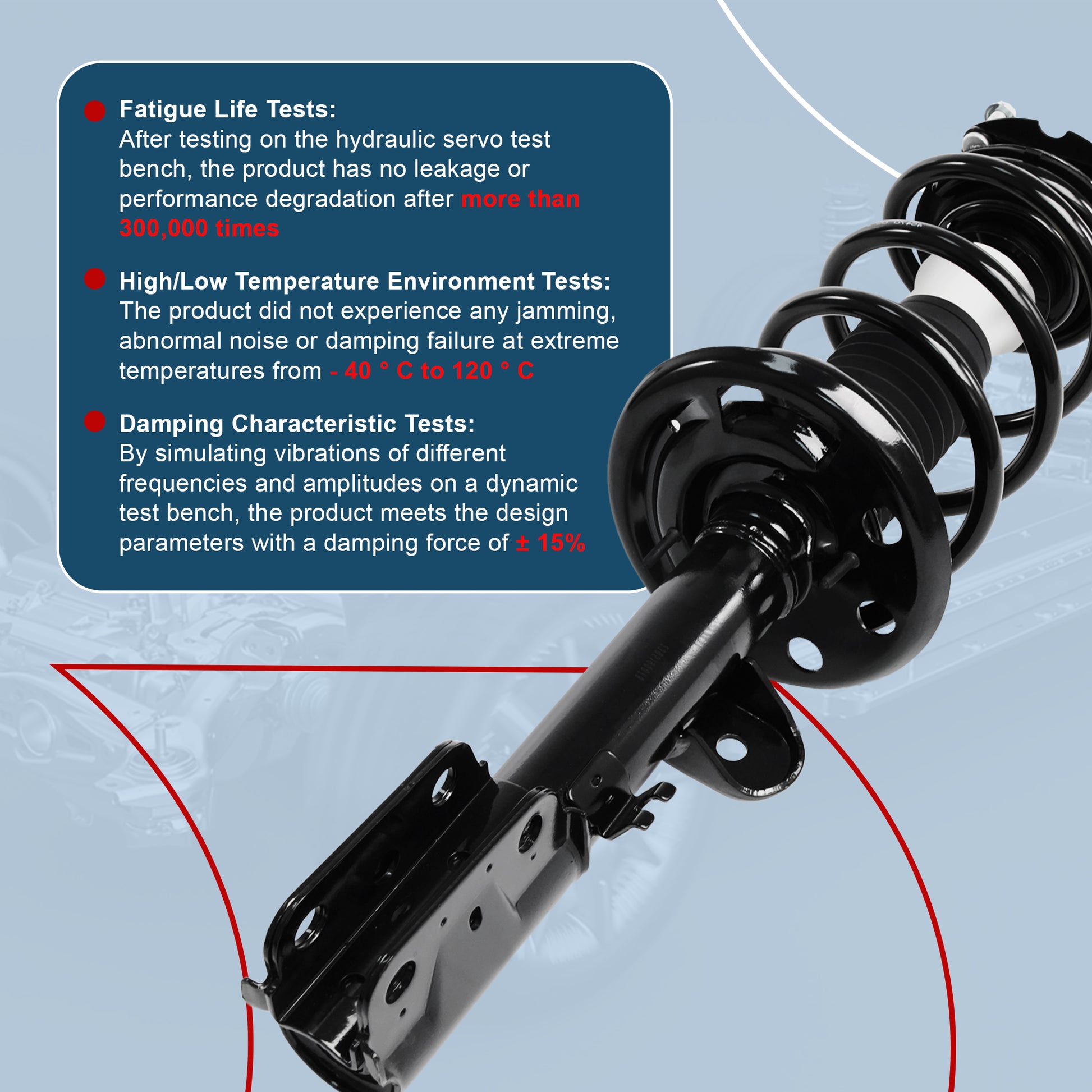 Fatigue Life Tests:
After testing on the hydraulic servo test bench, the product has no leakage or performance degradation after more than 300,000 times

High/Low Temperature Environment Tests:
The product did not experience any jamming, abnormal noise or damping failure at extreme temperatures from - 40 ° C to 120 ° C

Damping Characteristic Tests:
By simulating vibrations of different frequencies and amplitudes on a dynamic test bench, the product meets the design parameters with a damping force of ± 15%