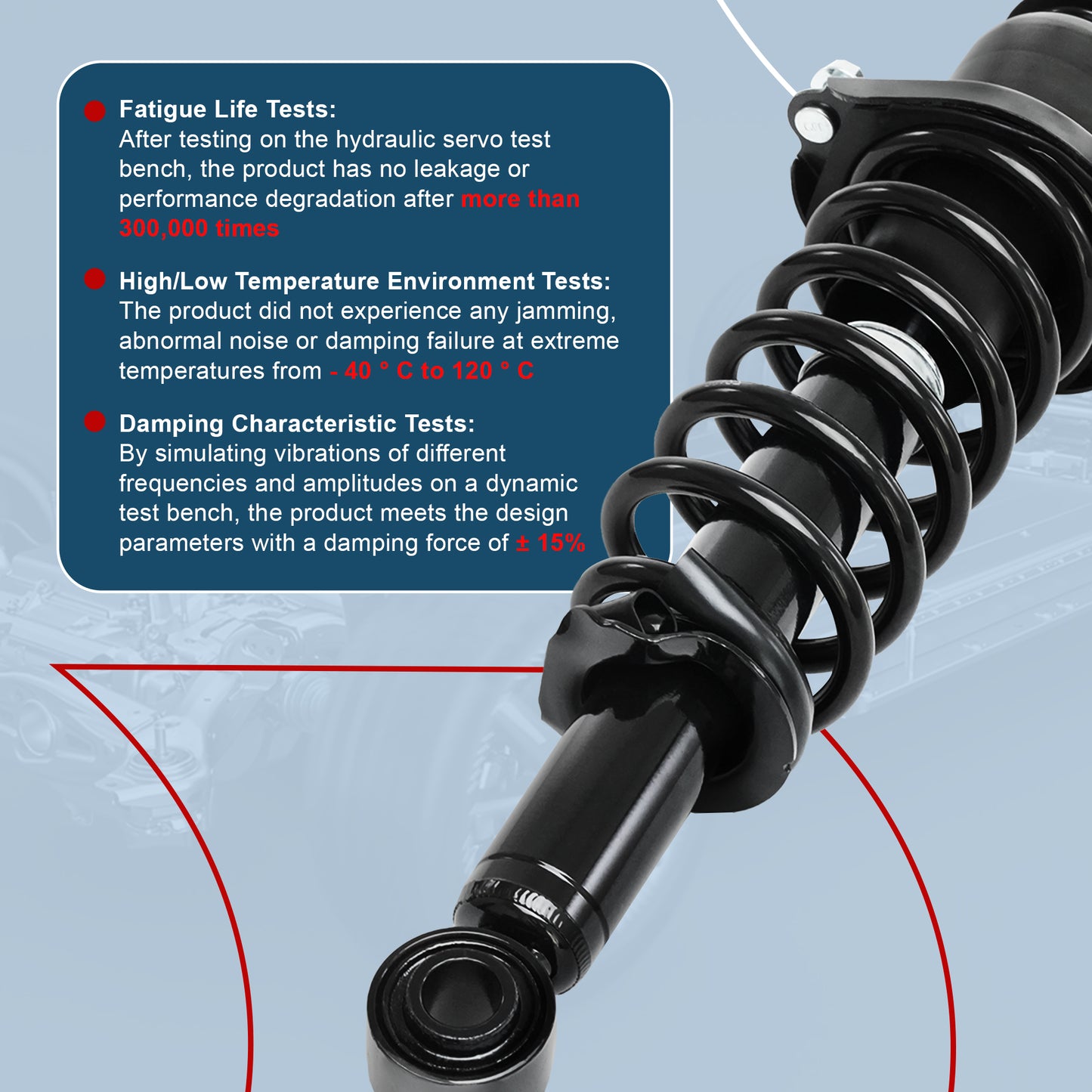 Fatigue Life Tests:
After testing on the hydraulic servo test bench, the product has no leakage or performance degradation after more than 300,000 times

High/Low Temperature Environment Tests:
The product did not experience any jamming, abnormal noise or damping failure at extreme temperatures from - 40 ° C to 120 ° C

Damping Characteristic Tests:
By simulating vibrations of different frequencies and amplitudes on a dynamic test bench, the product meets the design parameters with a damping force of ± 15%