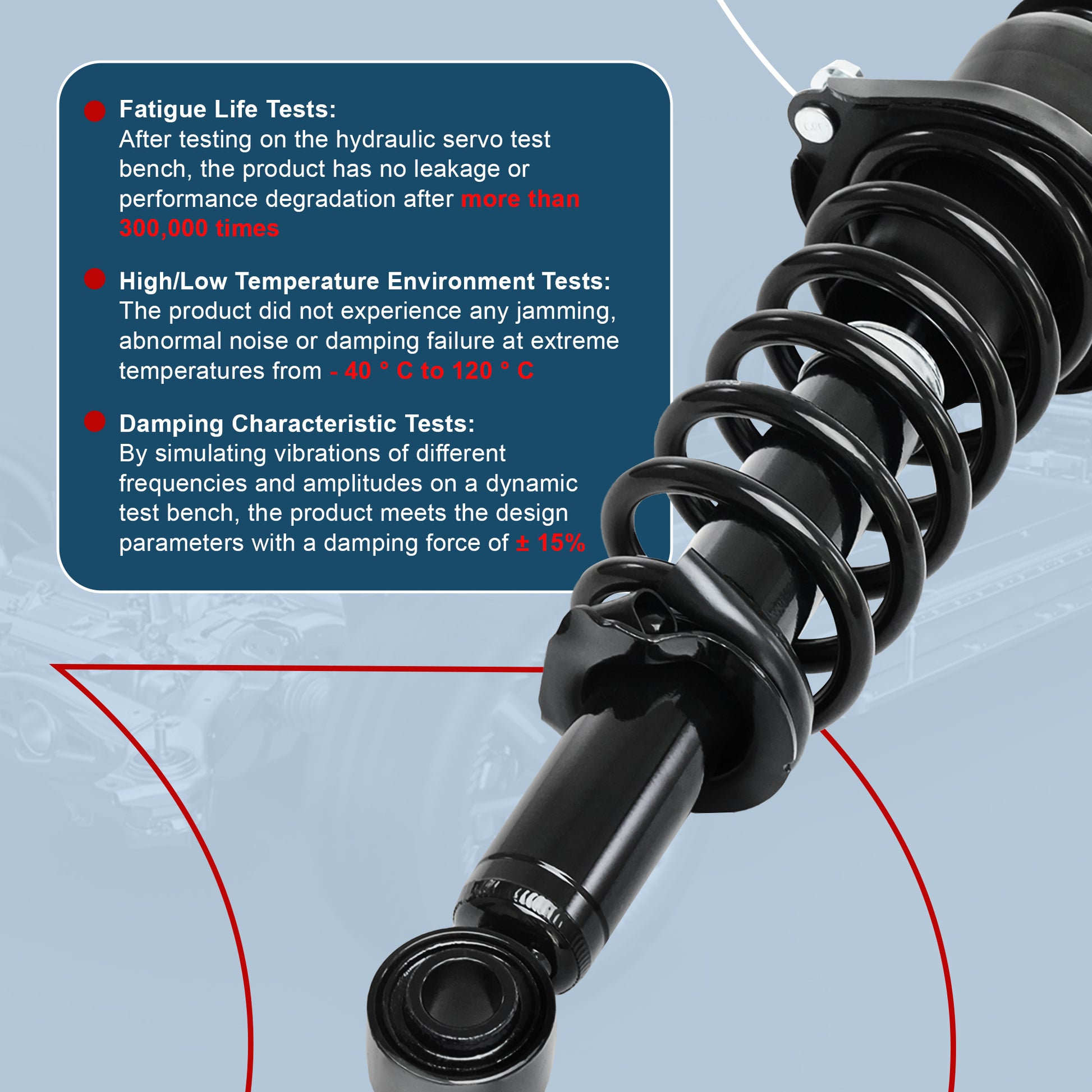 Fatigue Life Tests:
After testing on the hydraulic servo test bench, the product has no leakage or performance degradation after more than 300,000 times

High/Low Temperature Environment Tests:
The product did not experience any jamming, abnormal noise or damping failure at extreme temperatures from - 40 ° C to 120 ° C

Damping Characteristic Tests:
By simulating vibrations of different frequencies and amplitudes on a dynamic test bench, the product meets the design parameters with a damping force of ± 15%