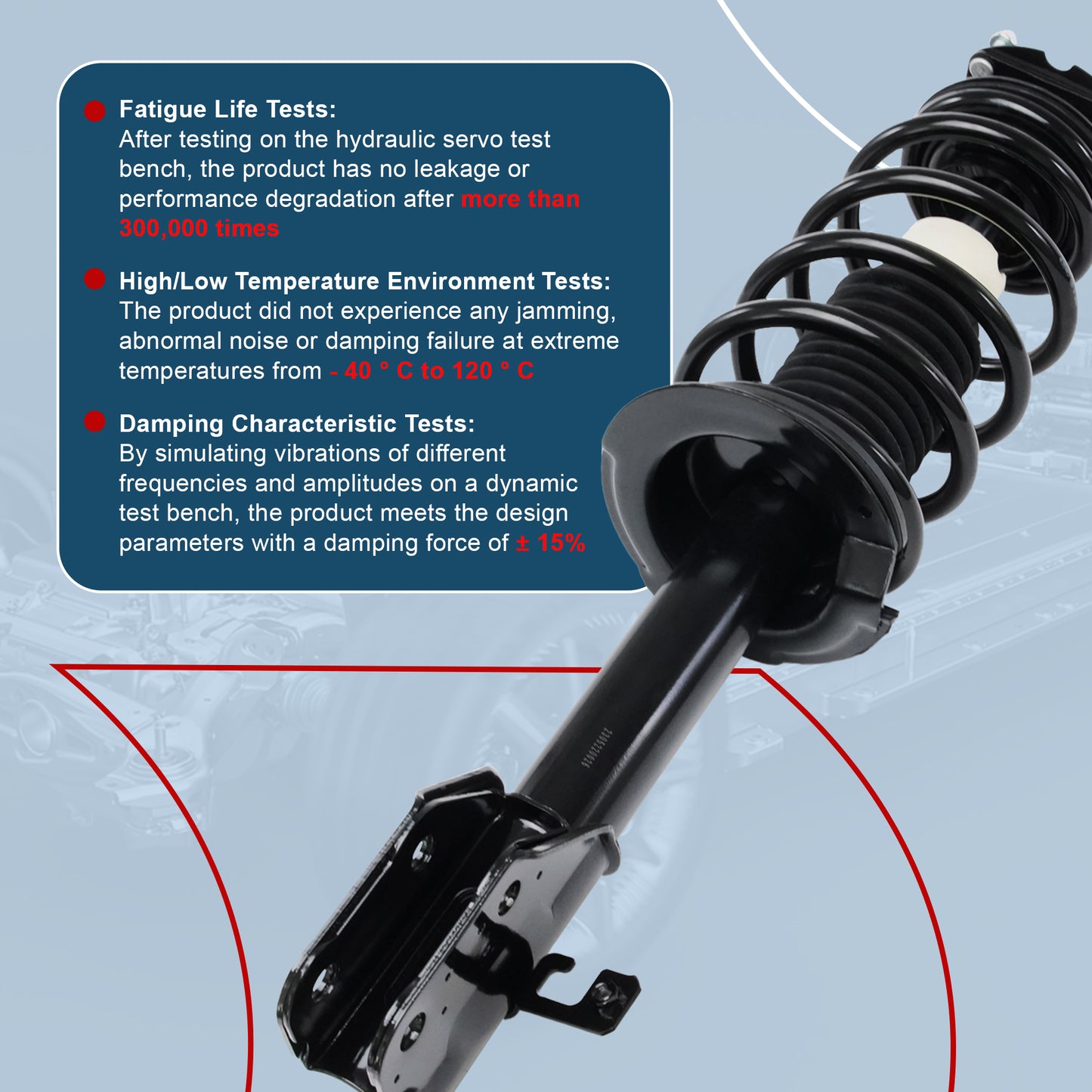 Fatigue Life Tests:
After testing on the hydraulic servo test bench, the product has no leakage or performance degradation after more than 300,000 times

High/Low Temperature Environment Tests:
The product did not experience any jamming, abnormal noise or damping failure at extreme temperatures from - 40 ° C to 120 ° C

Damping Characteristic Tests:
By simulating vibrations of different frequencies and amplitudes on a dynamic test bench, the product meets the design parameters with a damping force of ± 15%