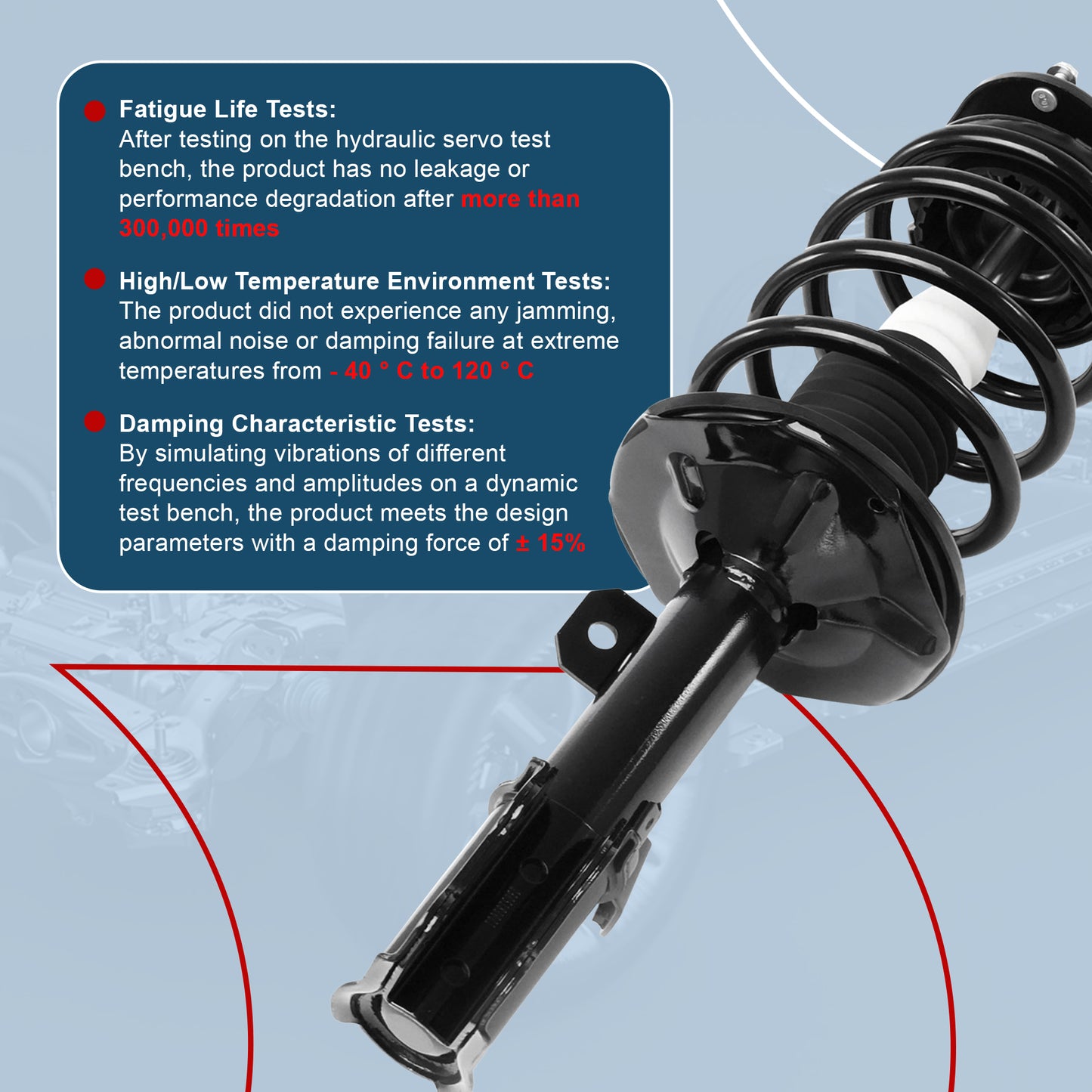 Fatigue Life Tests:
After testing on the hydraulic servo test bench, the product has no leakage or performance degradation after more than 300,000 times

High/Low Temperature Environment Tests:
The product did not experience any jamming, abnormal noise or damping failure at extreme temperatures from - 40 ° C to 120 ° C

Damping Characteristic Tests:
By simulating vibrations of different frequencies and amplitudes on a dynamic test bench, the product meets the design parameters with a damping force of ± 15%