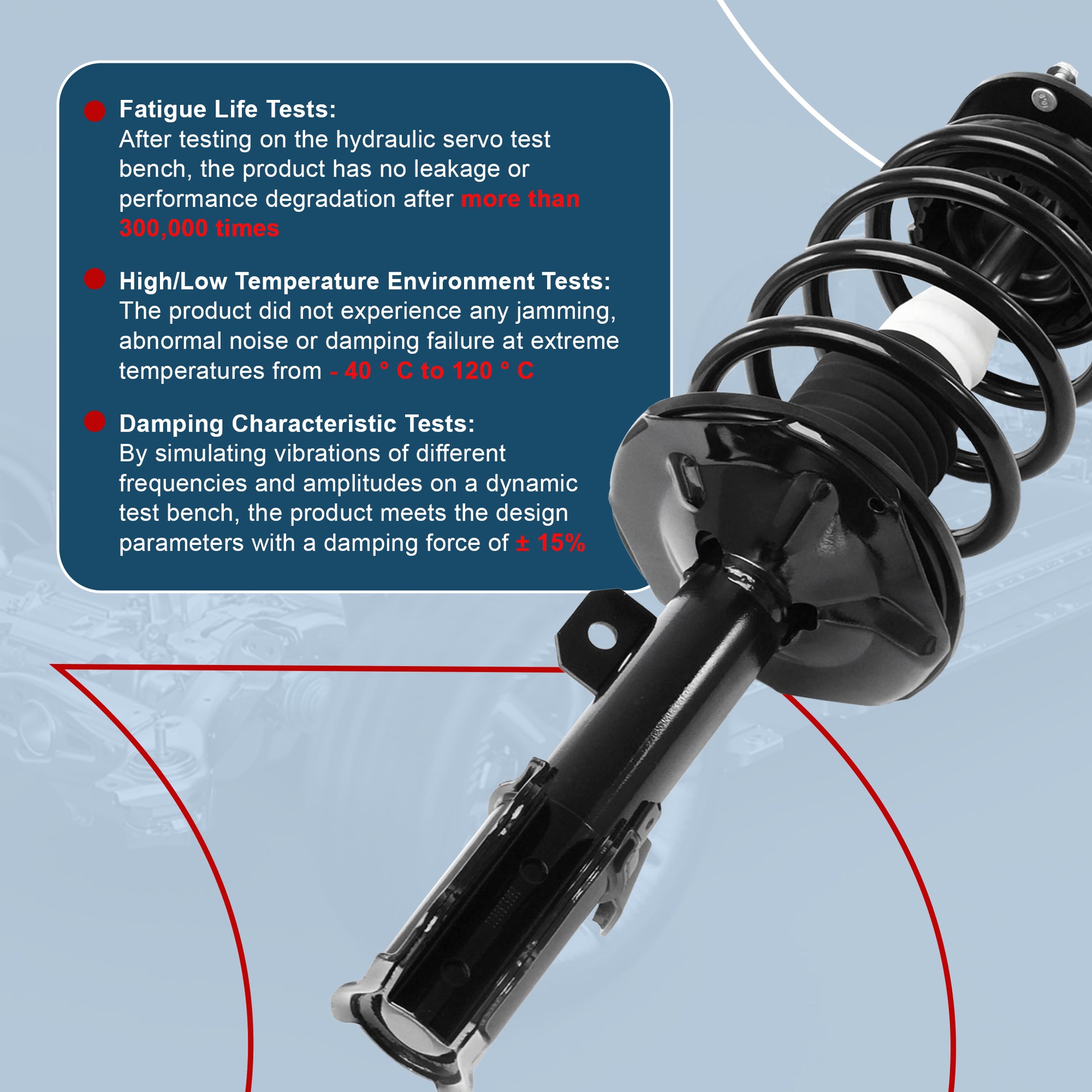 Fatigue Life Tests:
After testing on the hydraulic servo test bench, the product has no leakage or performance degradation after more than 300,000 times

High/Low Temperature Environment Tests:
The product did not experience any jamming, abnormal noise or damping failure at extreme temperatures from - 40 ° C to 120 ° C

Damping Characteristic Tests:
By simulating vibrations of different frequencies and amplitudes on a dynamic test bench, the product meets the design parameters with a damping force of ± 15%