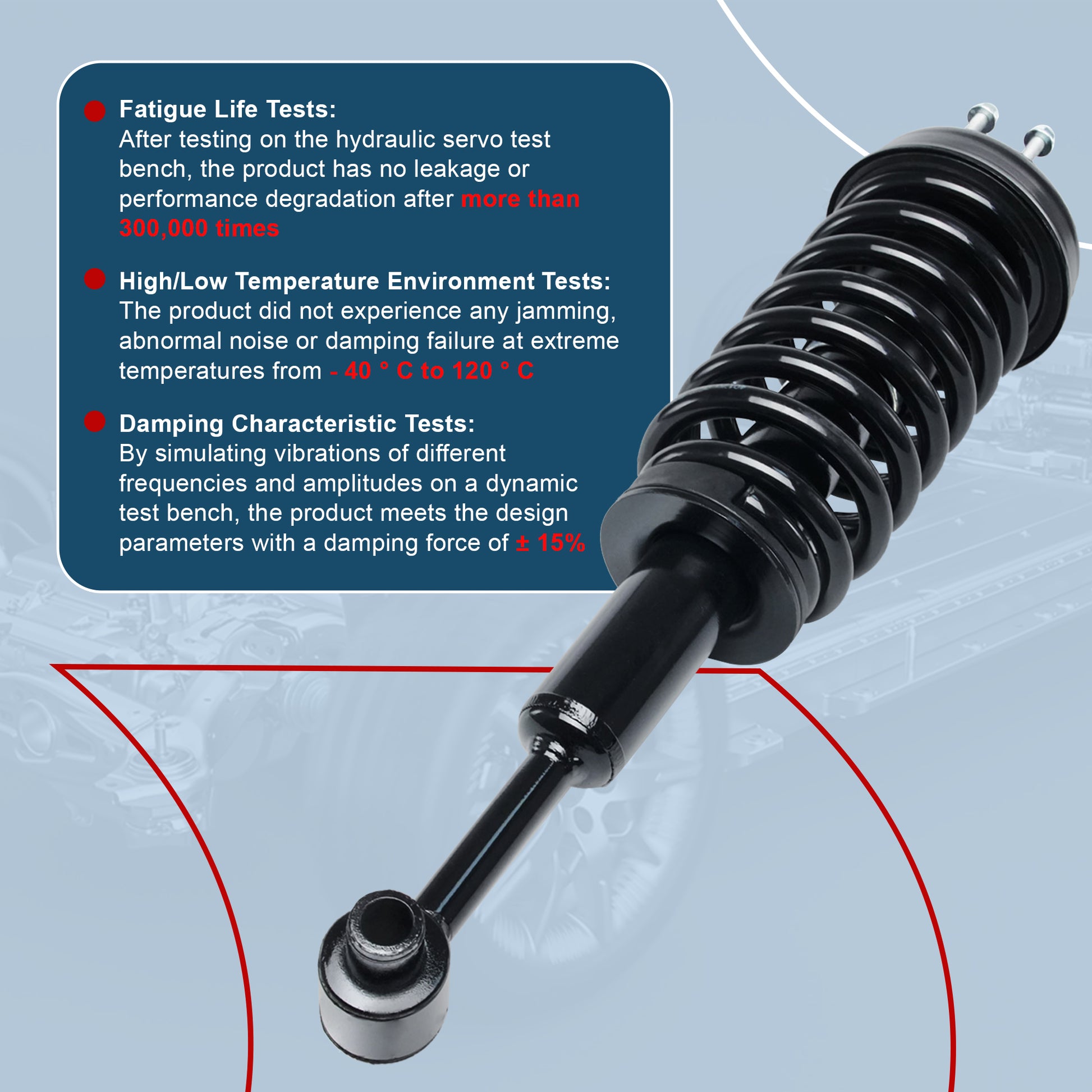 Fatigue Life Tests:
After testing on the hydraulic servo test bench, the product has no leakage or performance degradation after more than 300,000 times

High/Low Temperature Environment Tests:
The product did not experience any jamming, abnormal noise or damping failure at extreme temperatures from - 40 ° C to 120 ° C

Damping Characteristic Tests:
By simulating vibrations of different frequencies and amplitudes on a dynamic test bench, the product meets the design parameters with a damping force of ± 15%