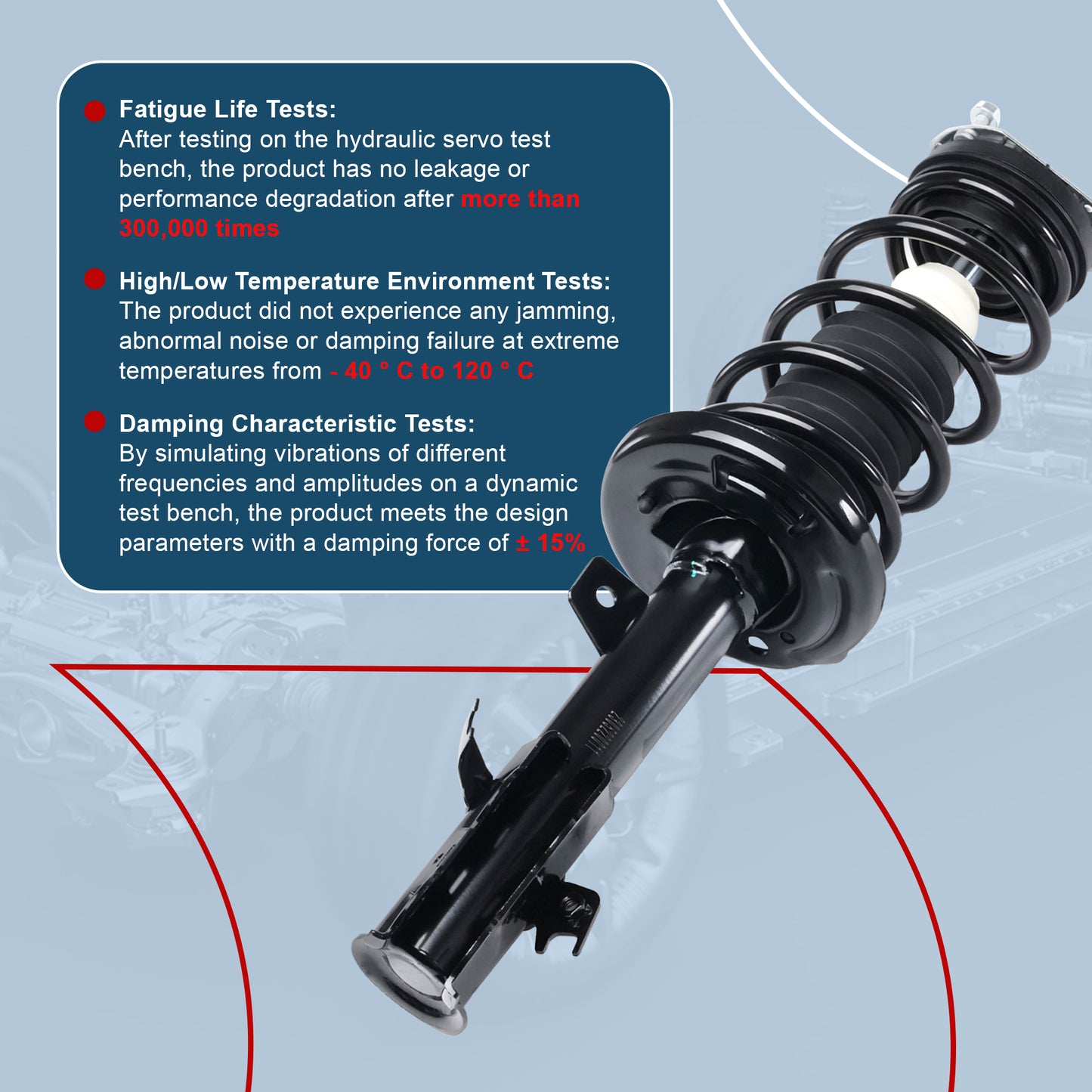 Fatigue Life Tests:
After testing on the hydraulic servo test bench, the product has no leakage or performance degradation after more than 300,000 times

High/Low Temperature Environment Tests:
The product did not experience any jamming, abnormal noise or damping failure at extreme temperatures from - 40 ° C to 120 ° C

Damping Characteristic Tests:
By simulating vibrations of different frequencies and amplitudes on a dynamic test bench, the product meets the design parameters with a damping force of ± 15%