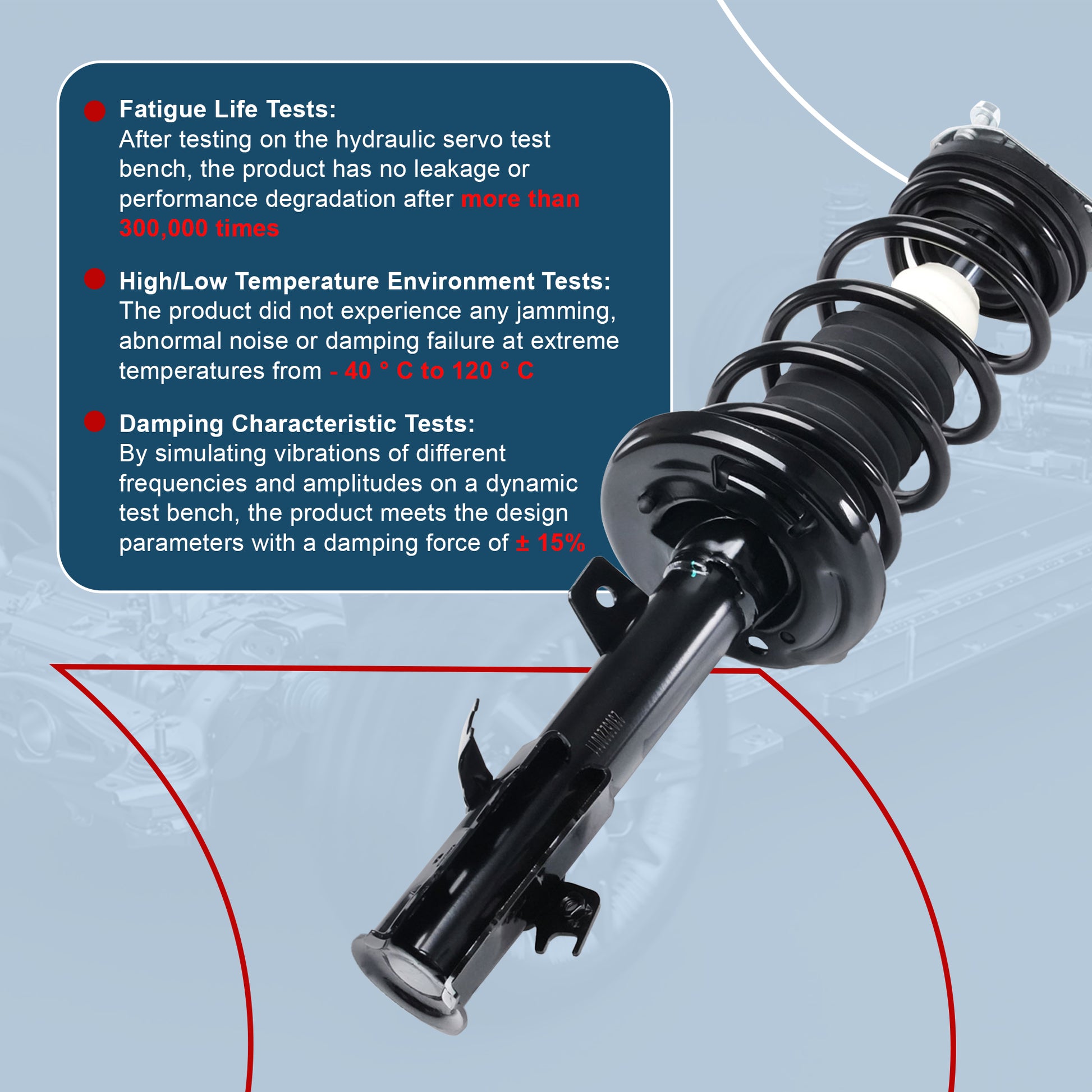 Fatigue Life Tests:
After testing on the hydraulic servo test bench, the product has no leakage or performance degradation after more than 300,000 times

High/Low Temperature Environment Tests:
The product did not experience any jamming, abnormal noise or damping failure at extreme temperatures from - 40 ° C to 120 ° C

Damping Characteristic Tests:
By simulating vibrations of different frequencies and amplitudes on a dynamic test bench, the product meets the design parameters with a damping force of ± 15%