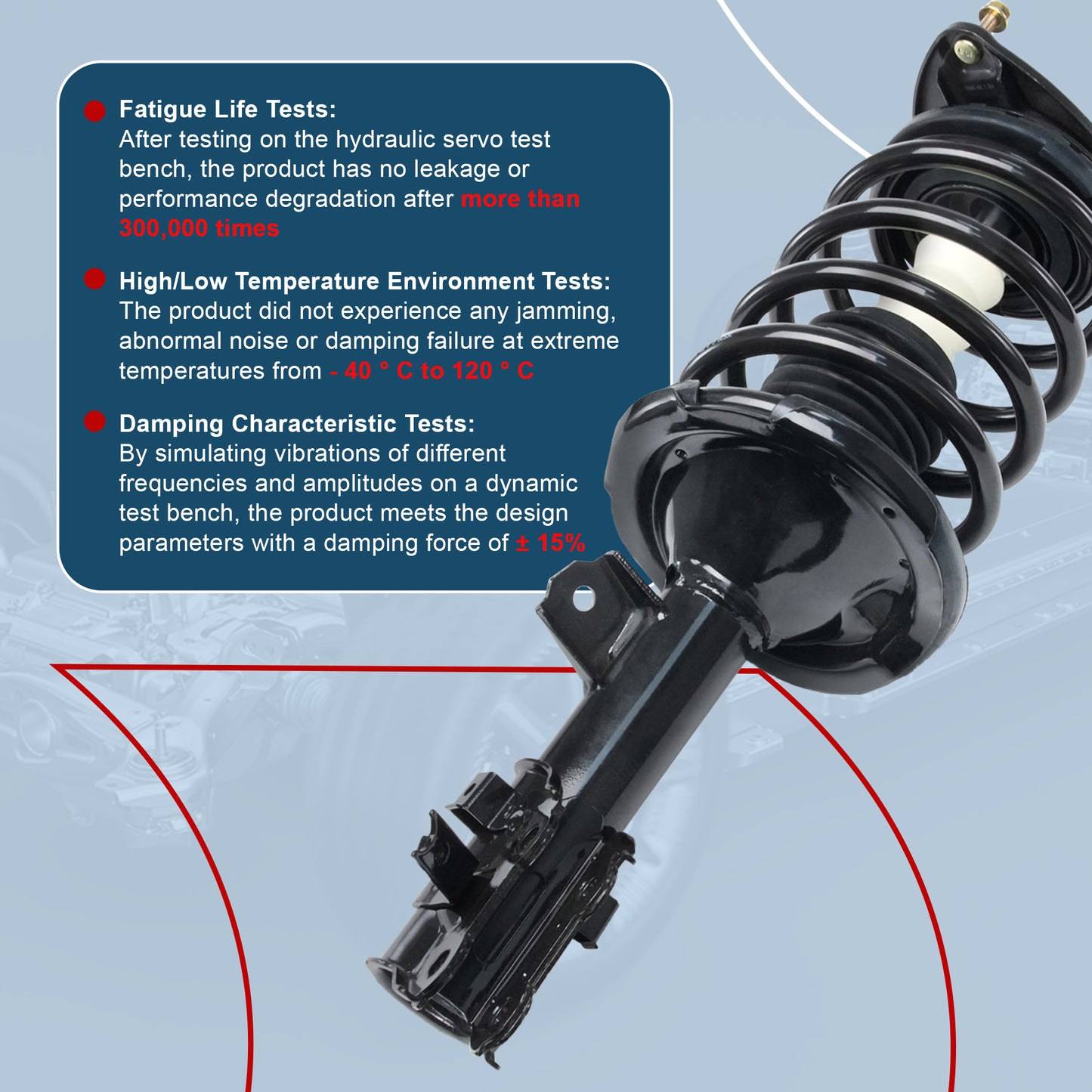 Fatigue Life Tests:
After testing on the hydraulic servo test bench, the product has no leakage or performance degradation after more than 300,000 times

High/Low Temperature Environment Tests:
The product did not experience any jamming, abnormal noise or damping failure at extreme temperatures from - 40 ° C to 120 ° C

Damping Characteristic Tests:
By simulating vibrations of different frequencies and amplitudes on a dynamic test bench, the product meets the design parameters with a damping force of ± 15%