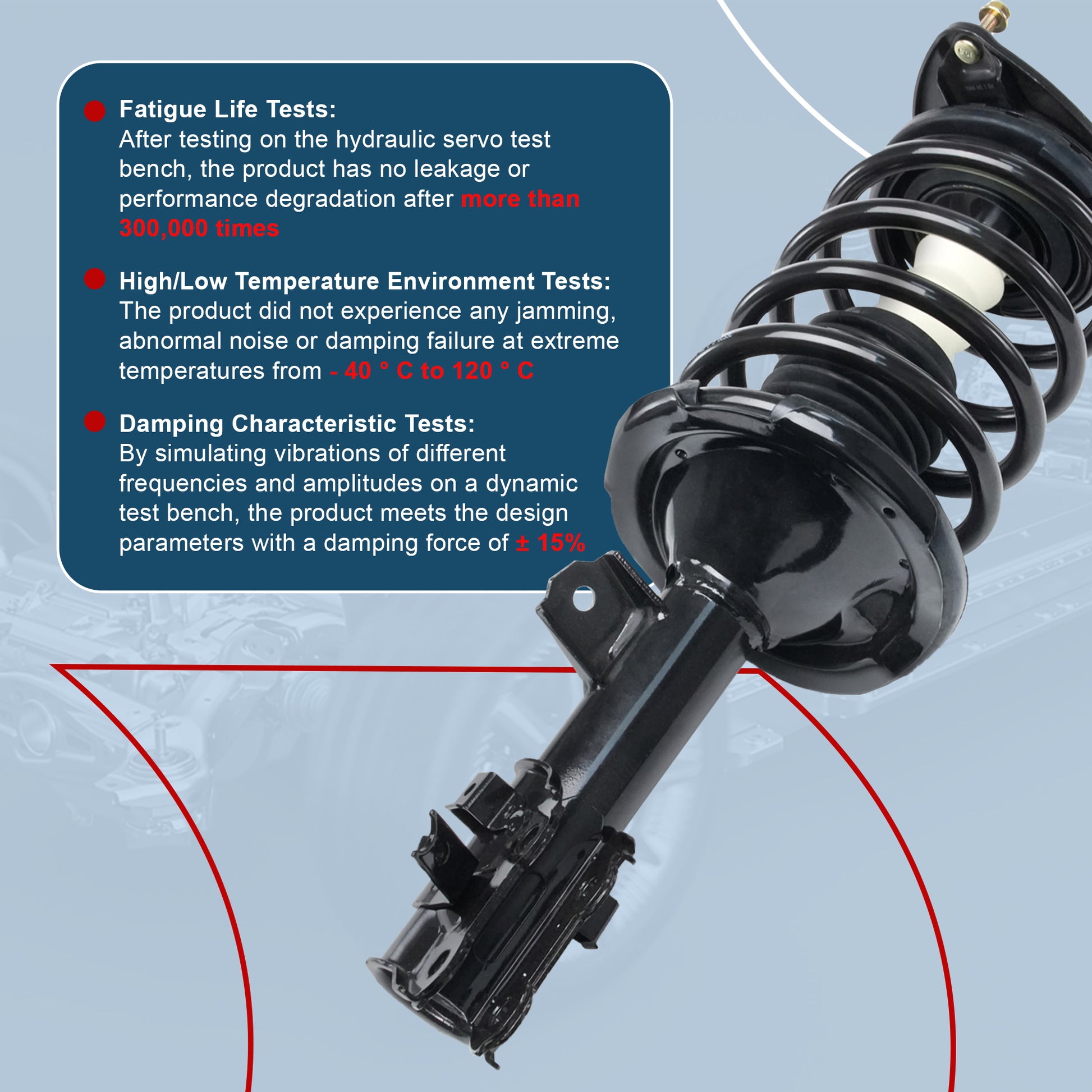 Fatigue Life Tests:
After testing on the hydraulic servo test bench, the product has no leakage or performance degradation after more than 300,000 times

High/Low Temperature Environment Tests:
The product did not experience any jamming, abnormal noise or damping failure at extreme temperatures from - 40 ° C to 120 ° C

Damping Characteristic Tests:
By simulating vibrations of different frequencies and amplitudes on a dynamic test bench, the product meets the design parameters with a damping force of ± 15%