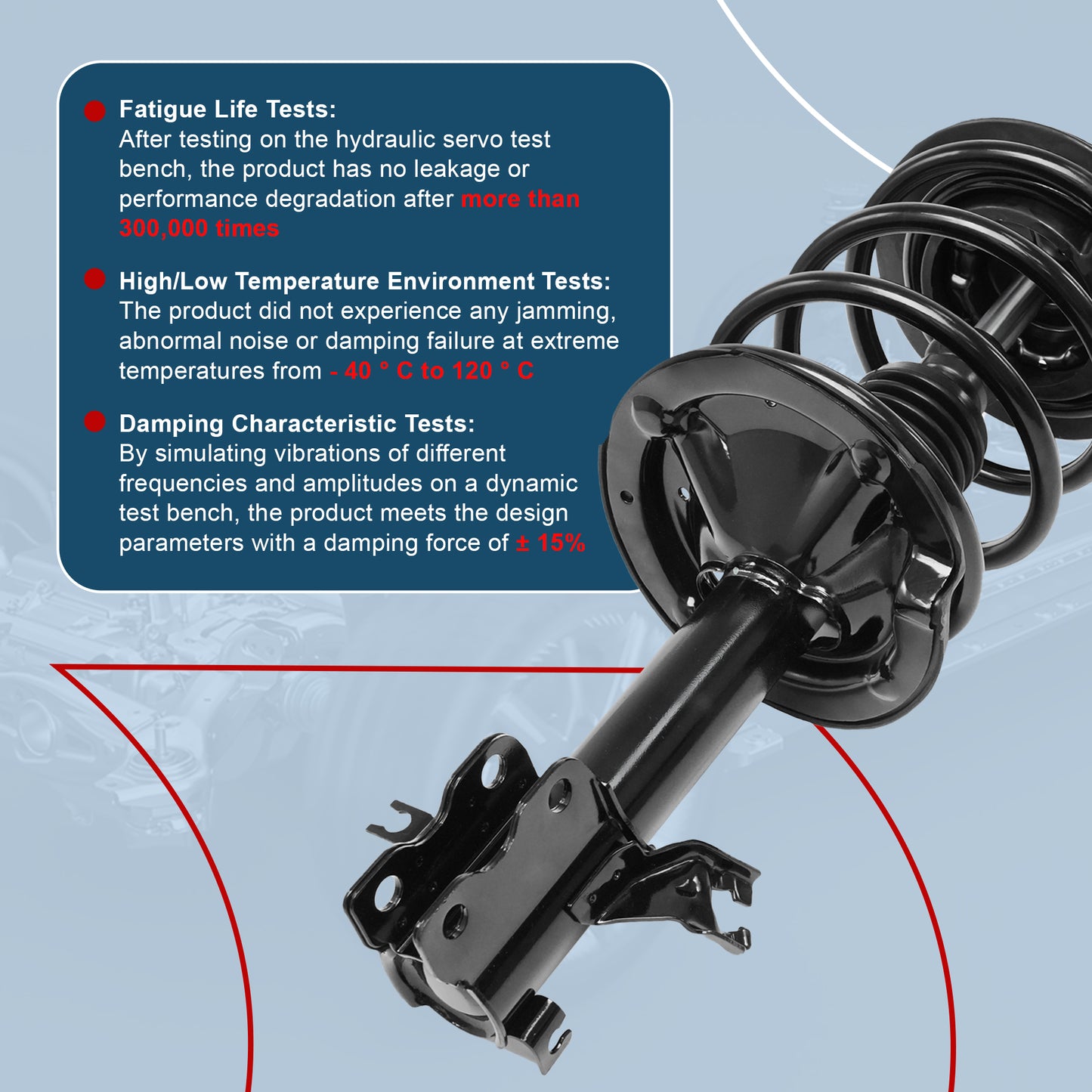 Fatigue Life Tests:
After testing on the hydraulic servo test bench, the product has no leakage or performance degradation after more than 300,000 times

High/Low Temperature Environment Tests:
The product did not experience any jamming, abnormal noise or damping failure at extreme temperatures from - 40 ° C to 120 ° C

Damping Characteristic Tests:
By simulating vibrations of different frequencies and amplitudes on a dynamic test bench, the product meets the design parameters with a damping force of ± 15%