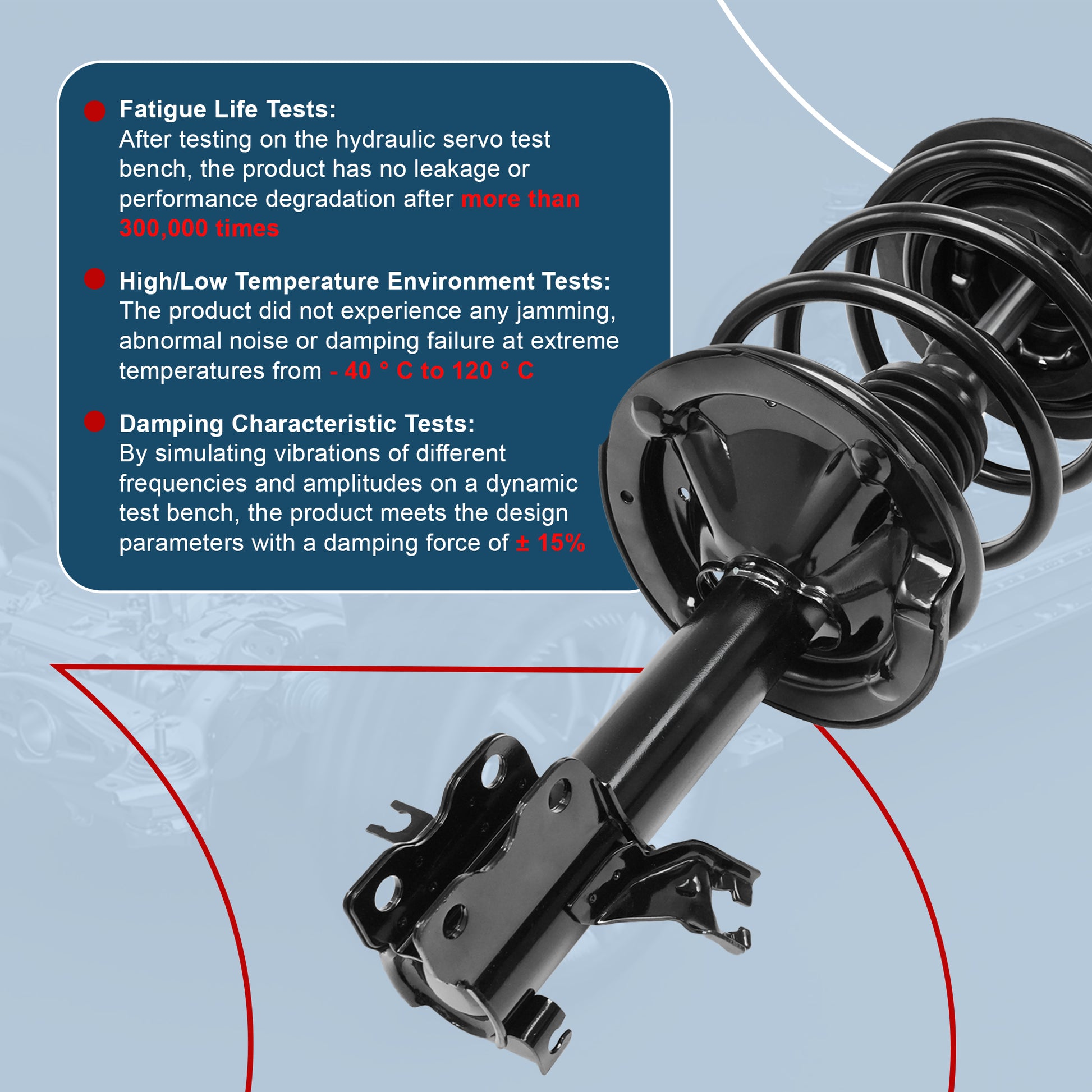 Fatigue Life Tests:
After testing on the hydraulic servo test bench, the product has no leakage or performance degradation after more than 300,000 times

High/Low Temperature Environment Tests:
The product did not experience any jamming, abnormal noise or damping failure at extreme temperatures from - 40 ° C to 120 ° C

Damping Characteristic Tests:
By simulating vibrations of different frequencies and amplitudes on a dynamic test bench, the product meets the design parameters with a damping force of ± 15%