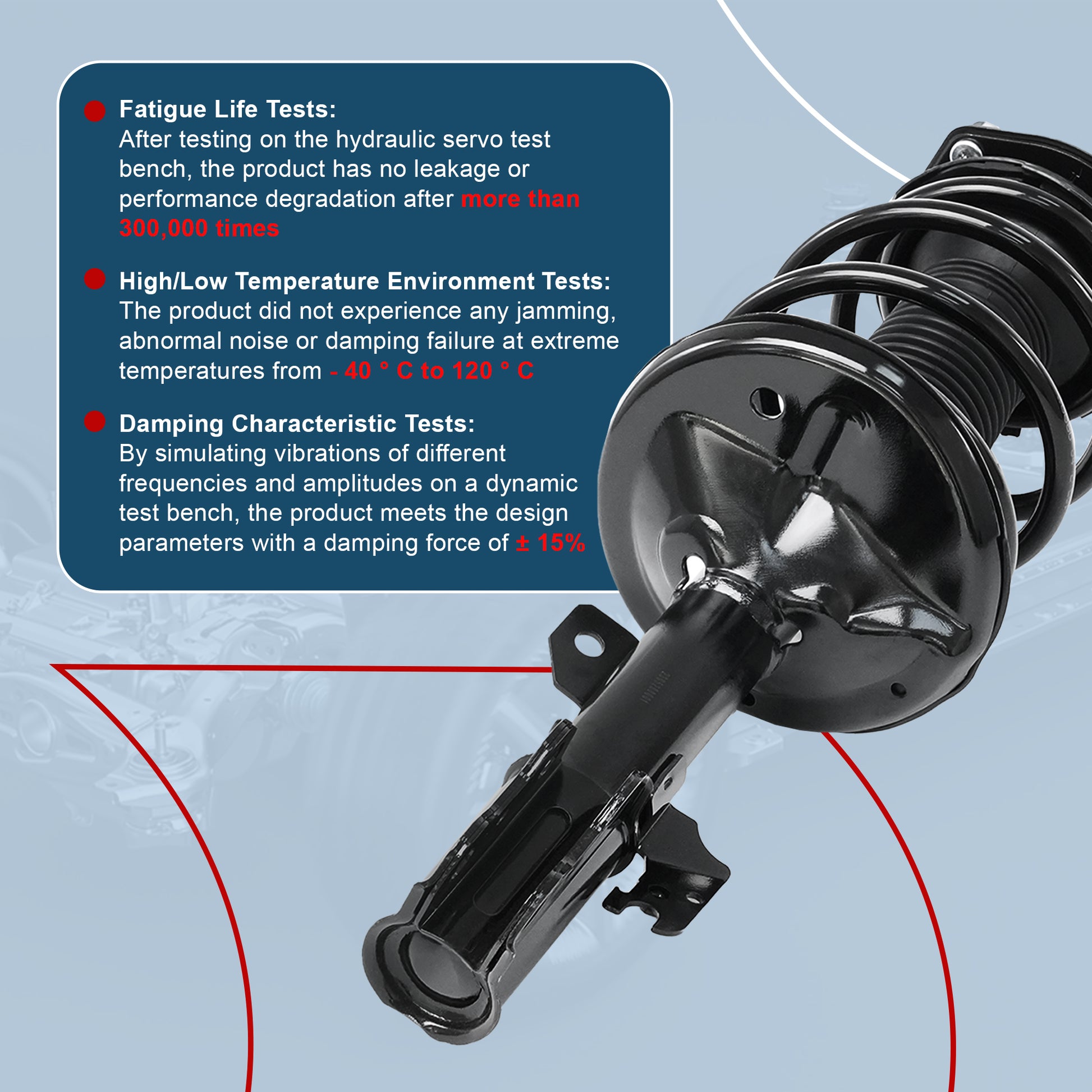 Fatigue Life Tests:
After testing on the hydraulic servo test bench, the product has no leakage or performance degradation after more than 300,000 times

High/Low Temperature Environment Tests:
The product did not experience any jamming, abnormal noise or damping failure at extreme temperatures from - 40 ° C to 120 ° C

Damping Characteristic Tests:
By simulating vibrations of different frequencies and amplitudes on a dynamic test bench, the product meets the design parameters with a damping force of ± 15%