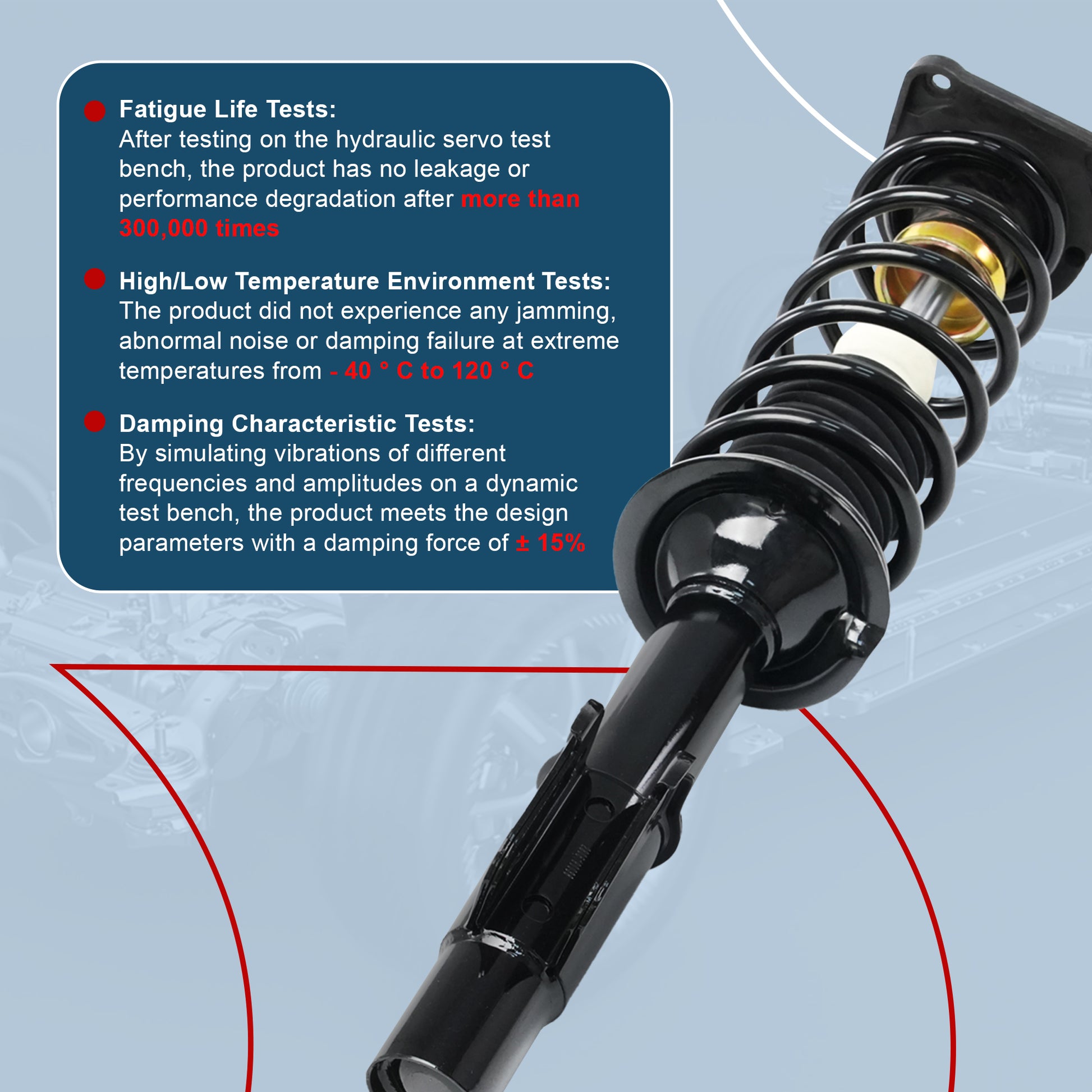 Fatigue Life Tests:
After testing on the hydraulic servo test bench, the product has no leakage or performance degradation after more than 300,000 times

High/Low Temperature Environment Tests:
The product did not experience any jamming, abnormal noise or damping failure at extreme temperatures from - 40 ° C to 120 ° C

Damping Characteristic Tests:
By simulating vibrations of different frequencies and amplitudes on a dynamic test bench, the product meets the design parameters with a damping force of ± 15%