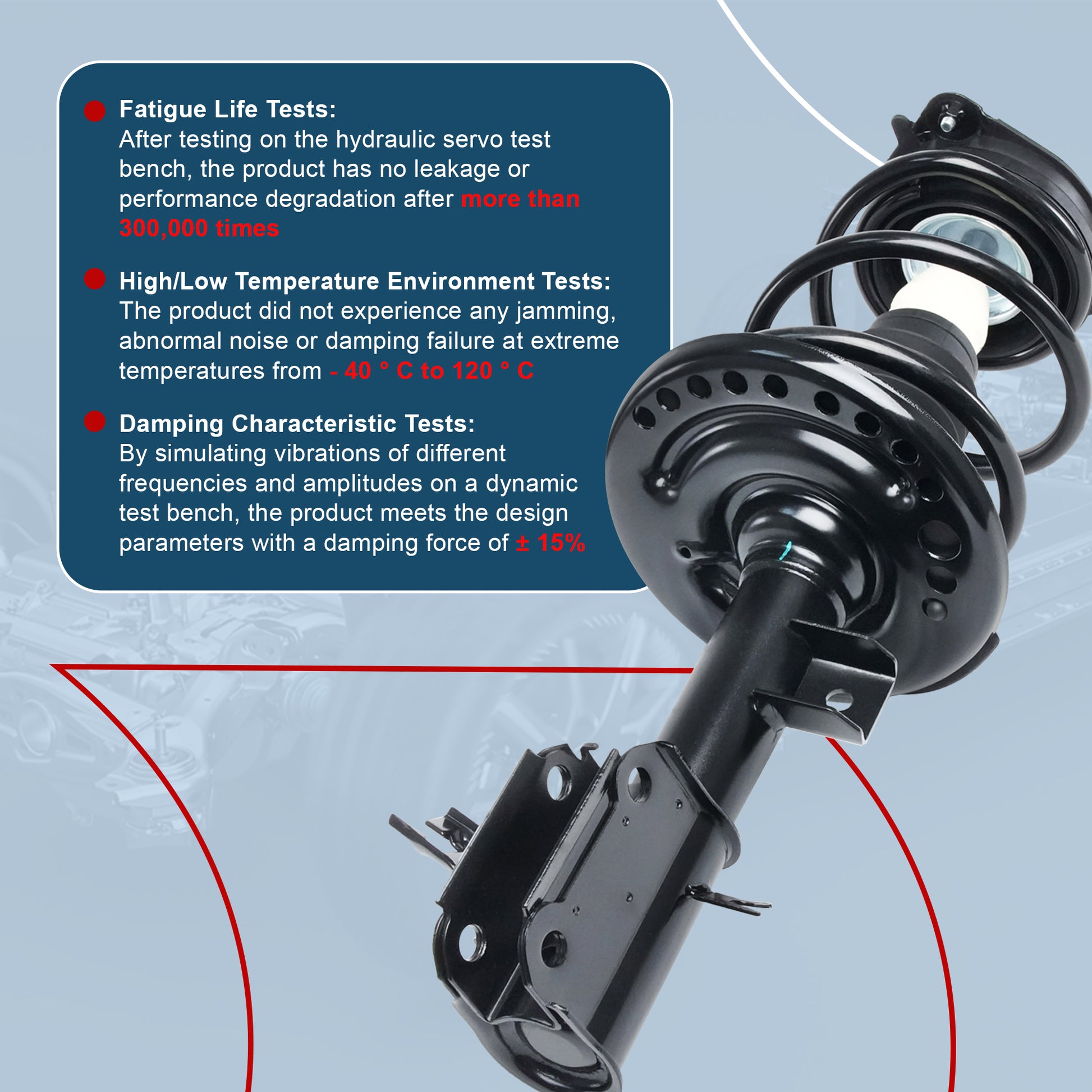 Fatigue Life Tests:
After testing on the hydraulic servo test bench, the product has no leakage or performance degradation after more than 300,000 times

High/Low Temperature Environment Tests:
The product did not experience any jamming, abnormal noise or damping failure at extreme temperatures from - 40 ° C to 120 ° C

Damping Characteristic Tests:
By simulating vibrations of different frequencies and amplitudes on a dynamic test bench, the product meets the design parameters with a damping force of ± 15%