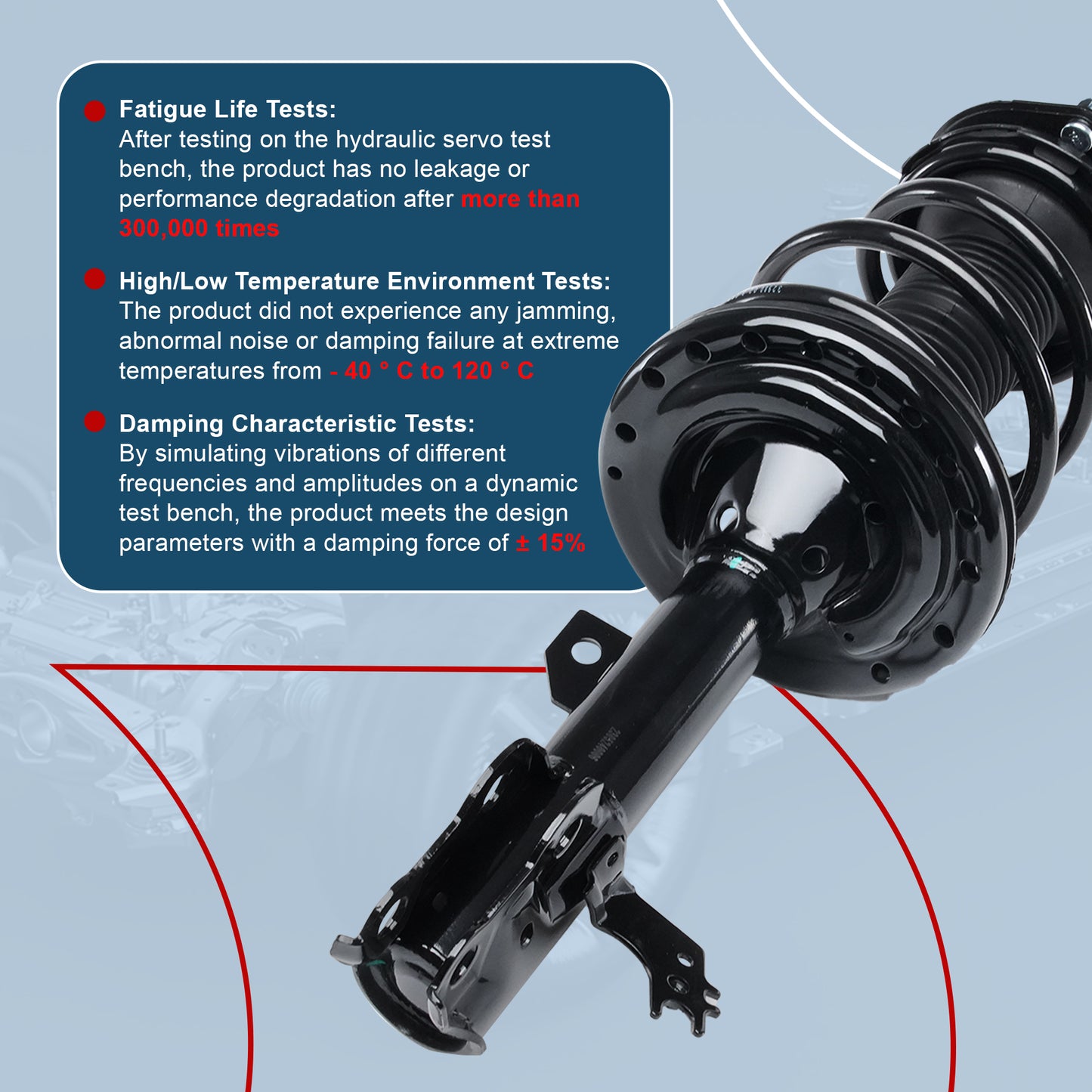 Fatigue Life Tests:
After testing on the hydraulic servo test bench, the product has no leakage or performance degradation after more than 300,000 times

High/Low Temperature Environment Tests:
The product did not experience any jamming, abnormal noise or damping failure at extreme temperatures from - 40 ° C to 120 ° C

Damping Characteristic Tests:
By simulating vibrations of different frequencies and amplitudes on a dynamic test bench, the product meets the design parameters with a damping force of ± 15%