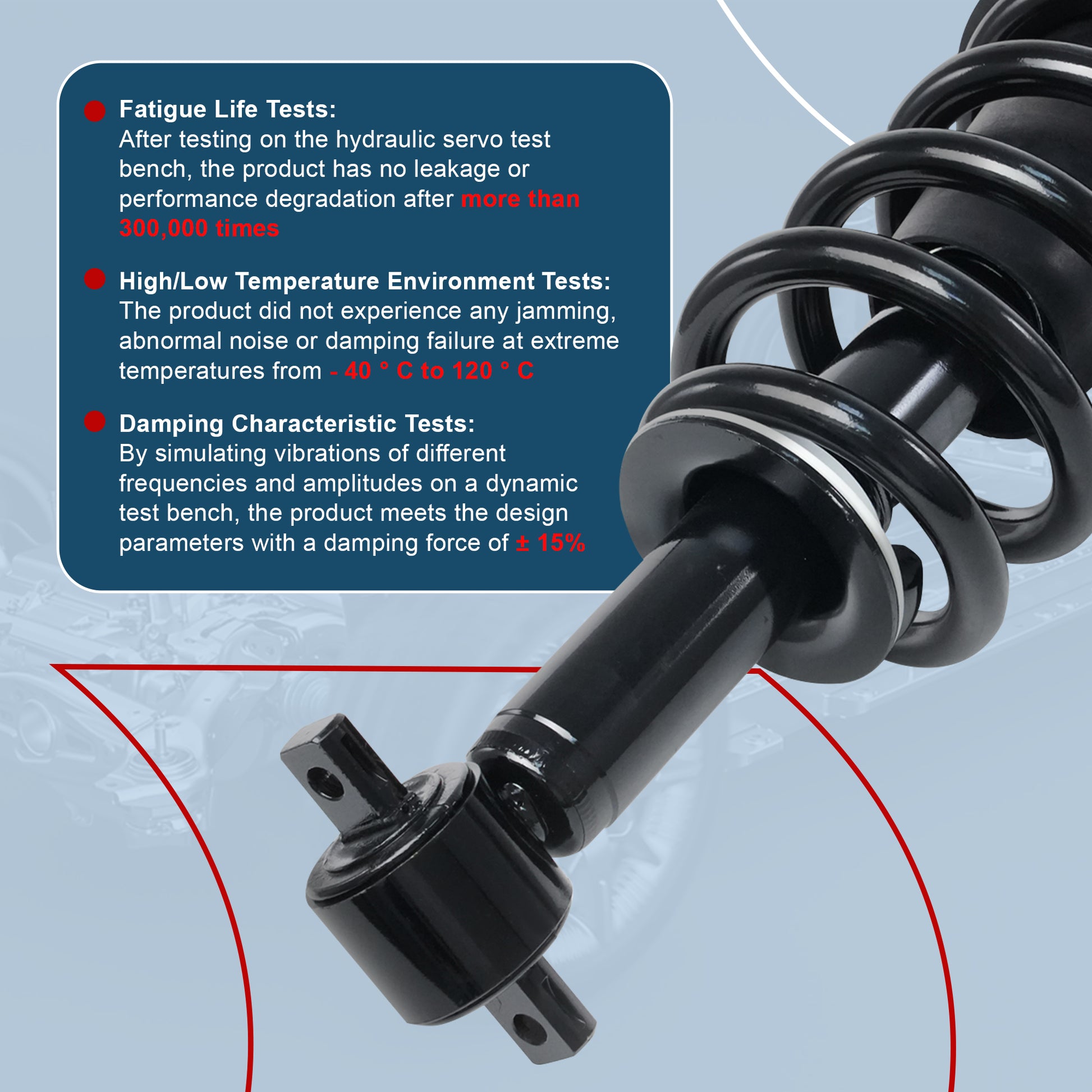 Fatigue Life Tests:
After testing on the hydraulic servo test bench, the product has no leakage or performance degradation after more than 300,000 times

High/Low Temperature Environment Tests:
The product did not experience any jamming, abnormal noise or damping failure at extreme temperatures from - 40 ° C to 120 ° C

Damping Characteristic Tests:
By simulating vibrations of different frequencies and amplitudes on a dynamic test bench, the product meets the design parameters with a damping force of ± 15%