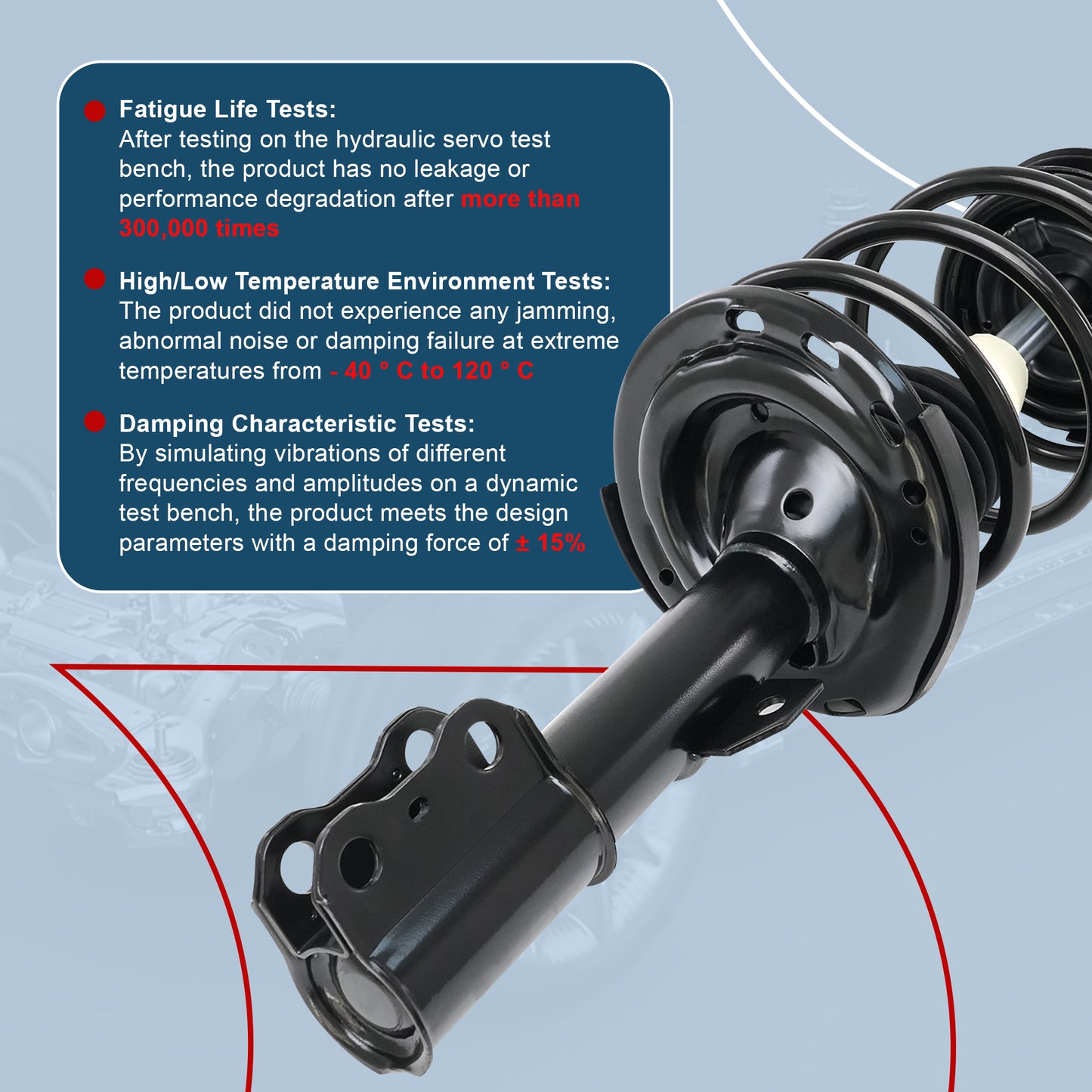 Fatigue Life Tests:
After testing on the hydraulic servo test bench, the product has no leakage or performance degradation after more than 300,000 times

High/Low Temperature Environment Tests:
The product did not experience any jamming, abnormal noise or damping failure at extreme temperatures from - 40 ° C to 120 ° C

Damping Characteristic Tests:
By simulating vibrations of different frequencies and amplitudes on a dynamic test bench, the product meets the design parameters with a damping force of ± 15%