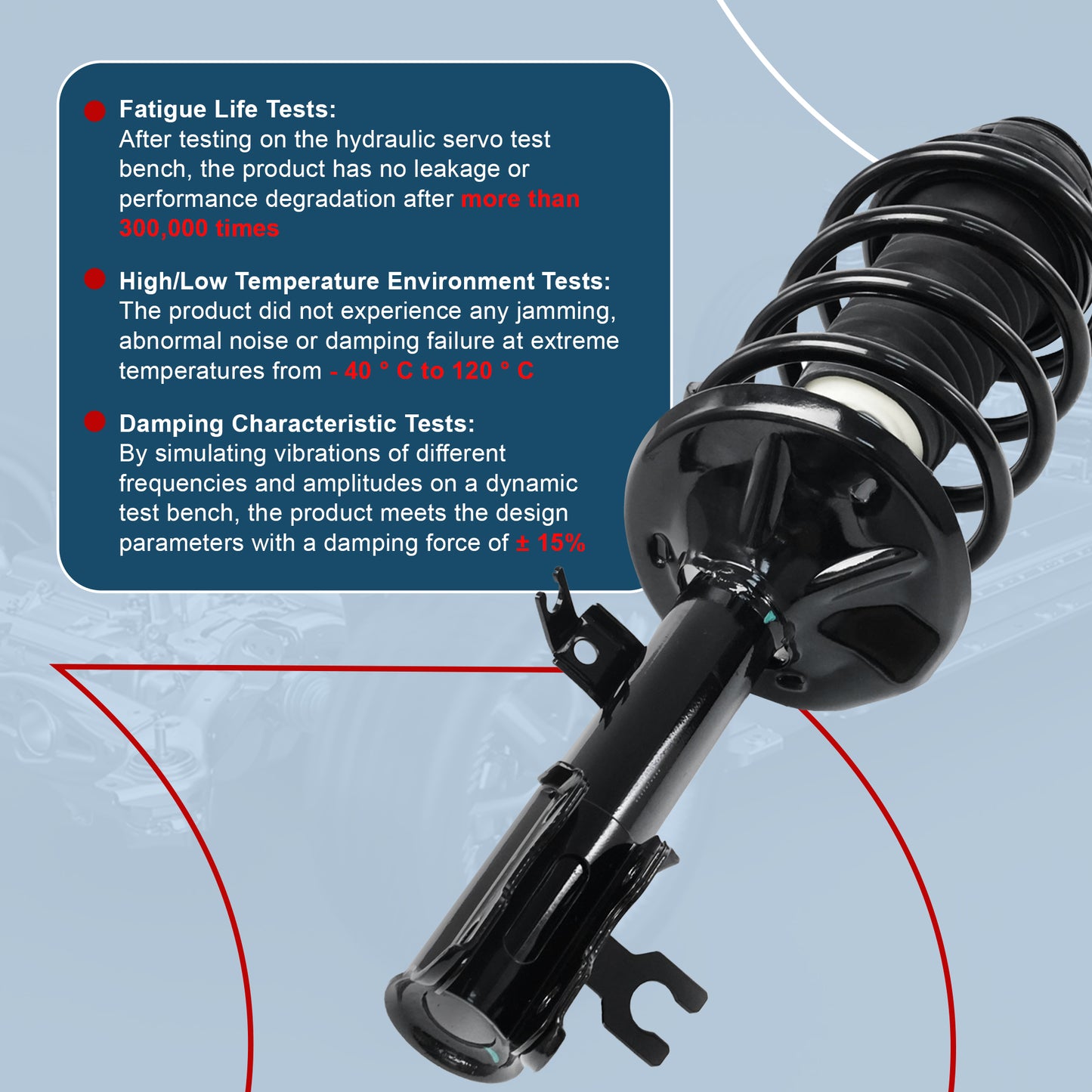 Fatigue Life Tests:
After testing on the hydraulic servo test bench, the product has no leakage or performance degradation after more than 300,000 times

High/Low Temperature Environment Tests:
The product did not experience any jamming, abnormal noise or damping failure at extreme temperatures from - 40 ° C to 120 ° C

Damping Characteristic Tests:
By simulating vibrations of different frequencies and amplitudes on a dynamic test bench, the product meets the design parameters with a damping force of ± 15%