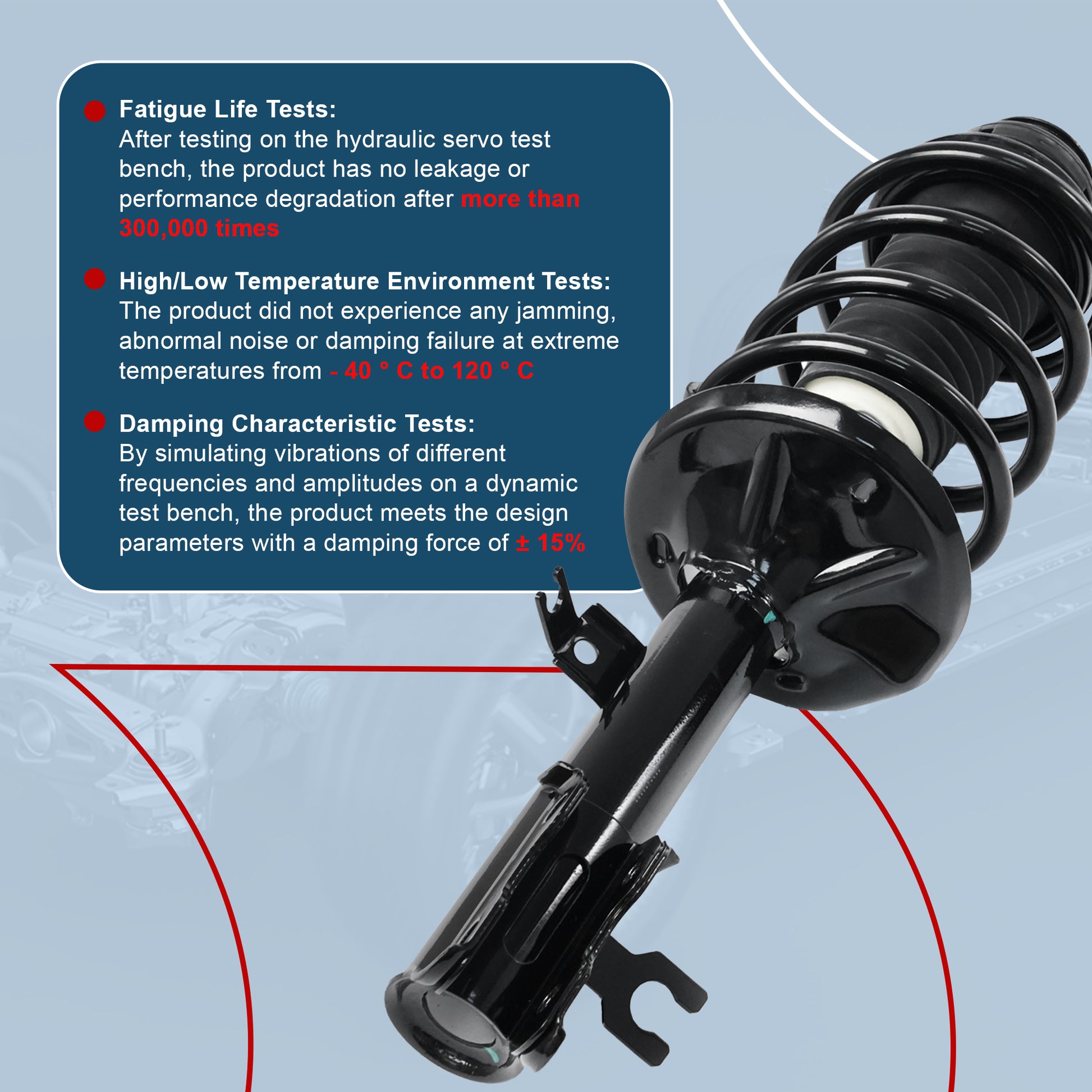 Fatigue Life Tests:
After testing on the hydraulic servo test bench, the product has no leakage or performance degradation after more than 300,000 times

High/Low Temperature Environment Tests:
The product did not experience any jamming, abnormal noise or damping failure at extreme temperatures from - 40 ° C to 120 ° C

Damping Characteristic Tests:
By simulating vibrations of different frequencies and amplitudes on a dynamic test bench, the product meets the design parameters with a damping force of ± 15%