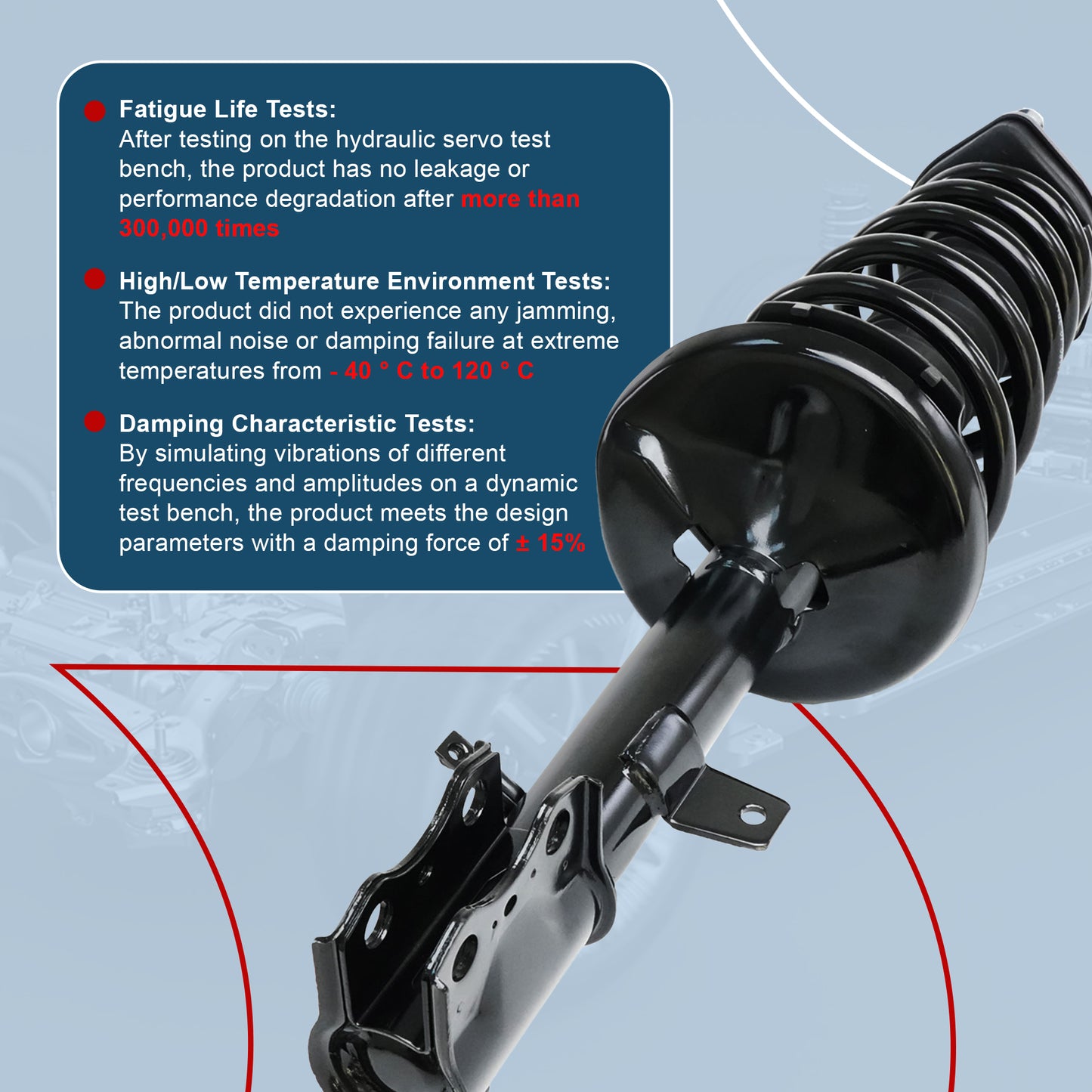 Fatigue Life Tests:
After testing on the hydraulic servo test bench, the product has no leakage or performance degradation after more than 300,000 times

High/Low Temperature Environment Tests:
The product did not experience any jamming, abnormal noise or damping failure at extreme temperatures from - 40 ° C to 120 ° C

Damping Characteristic Tests:
By simulating vibrations of different frequencies and amplitudes on a dynamic test bench, the product meets the design parameters with a damping force of ± 15%