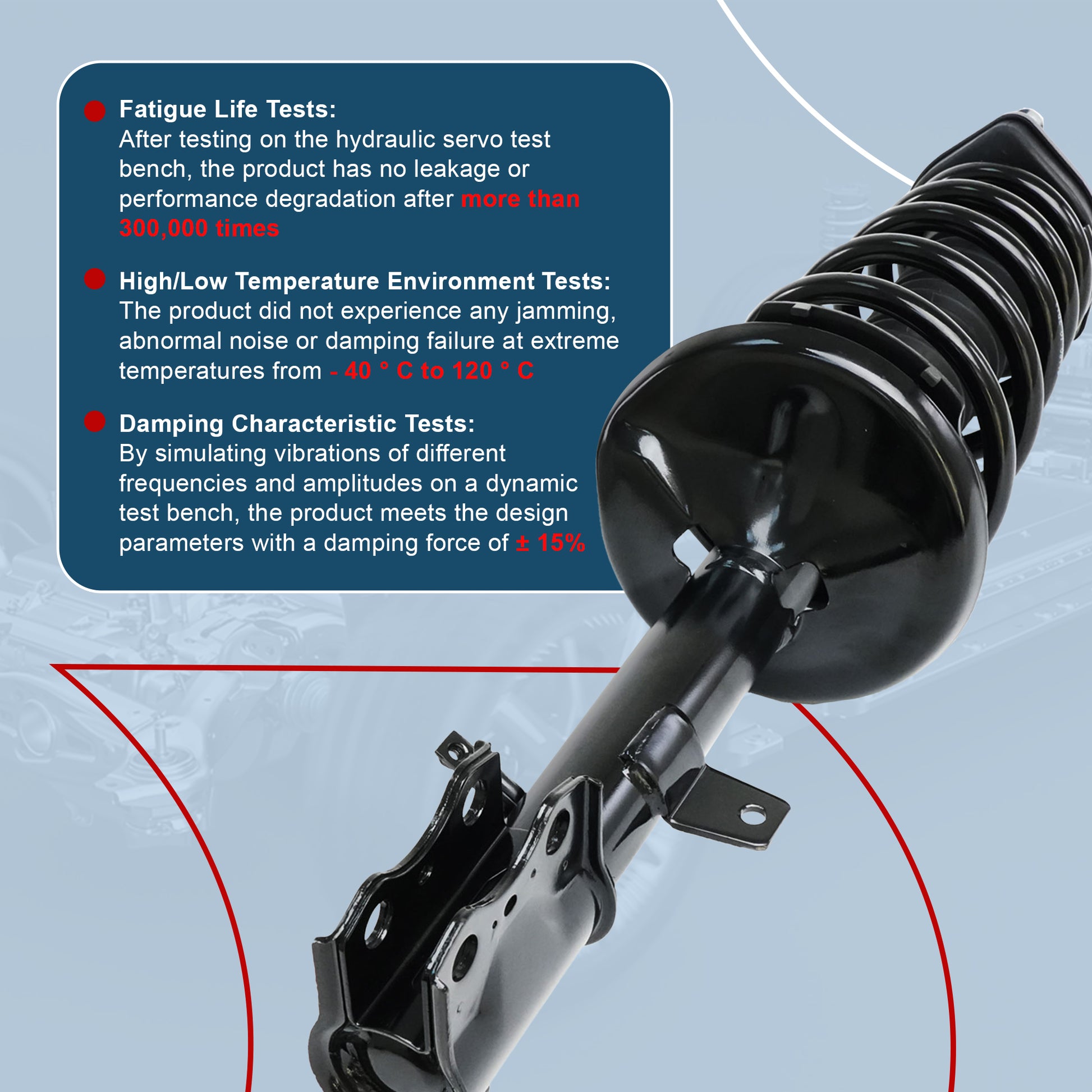 Fatigue Life Tests:
After testing on the hydraulic servo test bench, the product has no leakage or performance degradation after more than 300,000 times

High/Low Temperature Environment Tests:
The product did not experience any jamming, abnormal noise or damping failure at extreme temperatures from - 40 ° C to 120 ° C

Damping Characteristic Tests:
By simulating vibrations of different frequencies and amplitudes on a dynamic test bench, the product meets the design parameters with a damping force of ± 15%