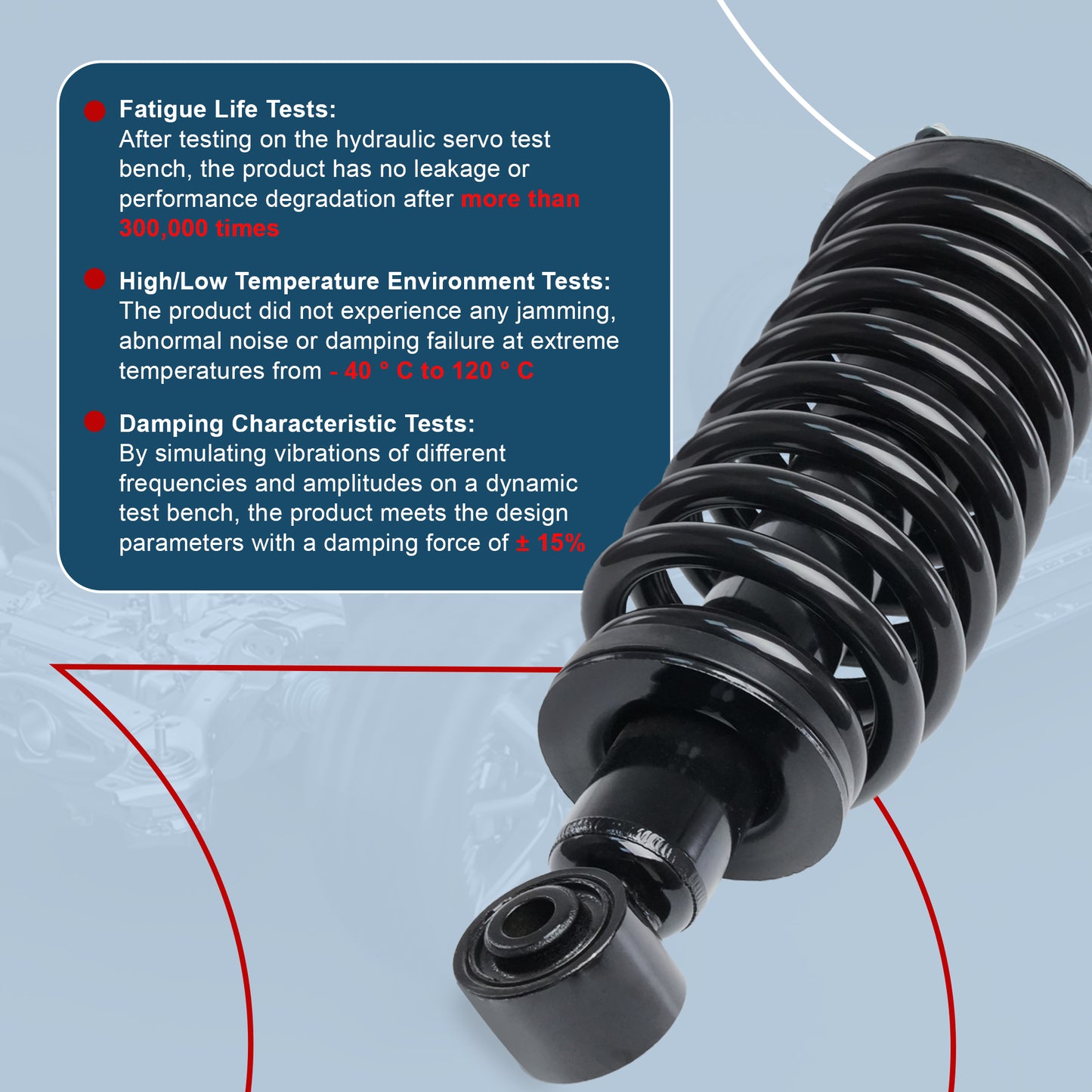 Fatigue Life Tests:
After testing on the hydraulic servo test bench, the product has no leakage or performance degradation after more than 300,000 times

High/Low Temperature Environment Tests:
The product did not experience any jamming, abnormal noise or damping failure at extreme temperatures from - 40 ° C to 120 ° C

Damping Characteristic Tests:
By simulating vibrations of different frequencies and amplitudes on a dynamic test bench, the product meets the design parameters with a damping force of ± 15%