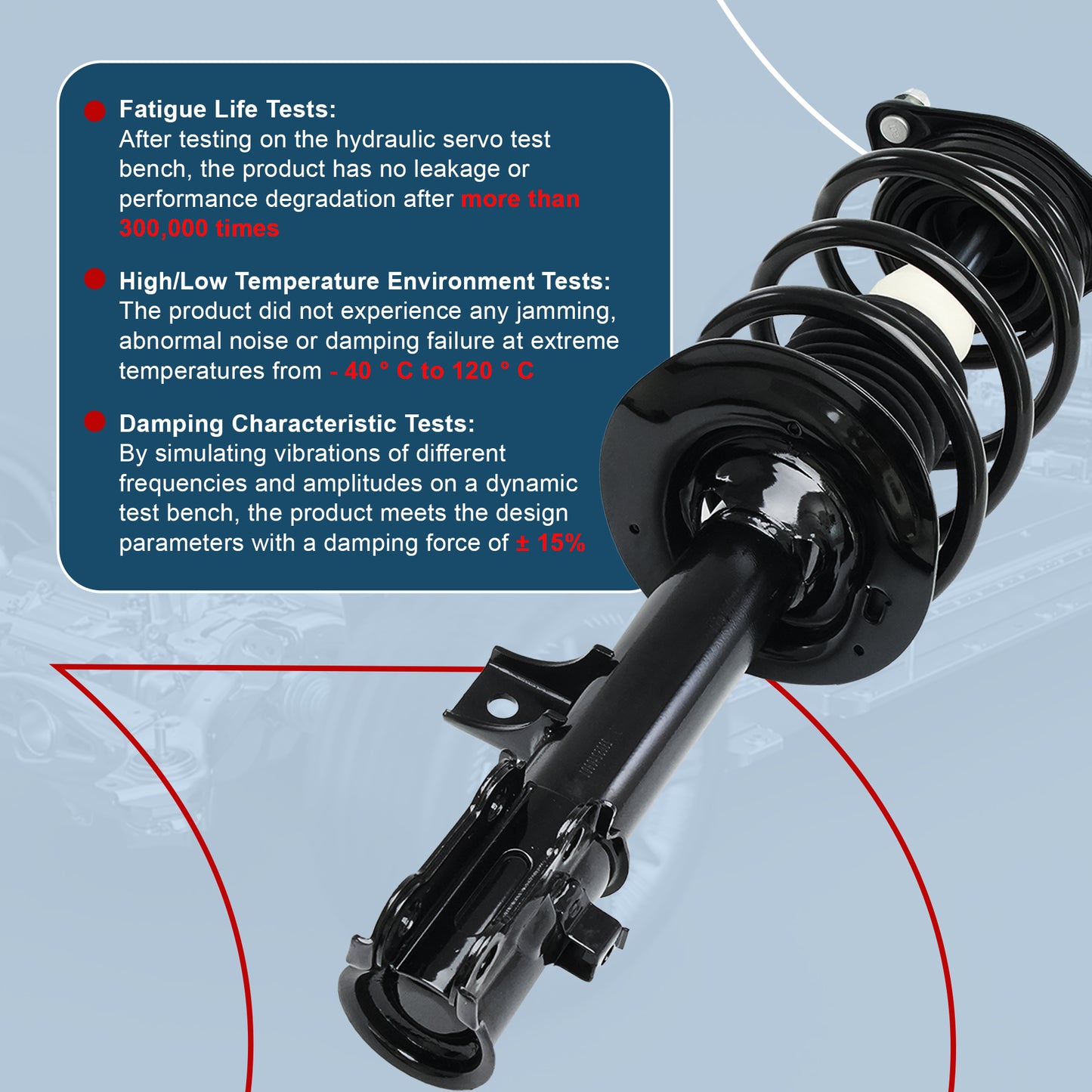 Fatigue Life Tests:
After testing on the hydraulic servo test bench, the product has no leakage or performance degradation after more than 300,000 times

High/Low Temperature Environment Tests:
The product did not experience any jamming, abnormal noise or damping failure at extreme temperatures from - 40 ° C to 120 ° C

Damping Characteristic Tests:
By simulating vibrations of different frequencies and amplitudes on a dynamic test bench, the product meets the design parameters with a damping force of ± 15%