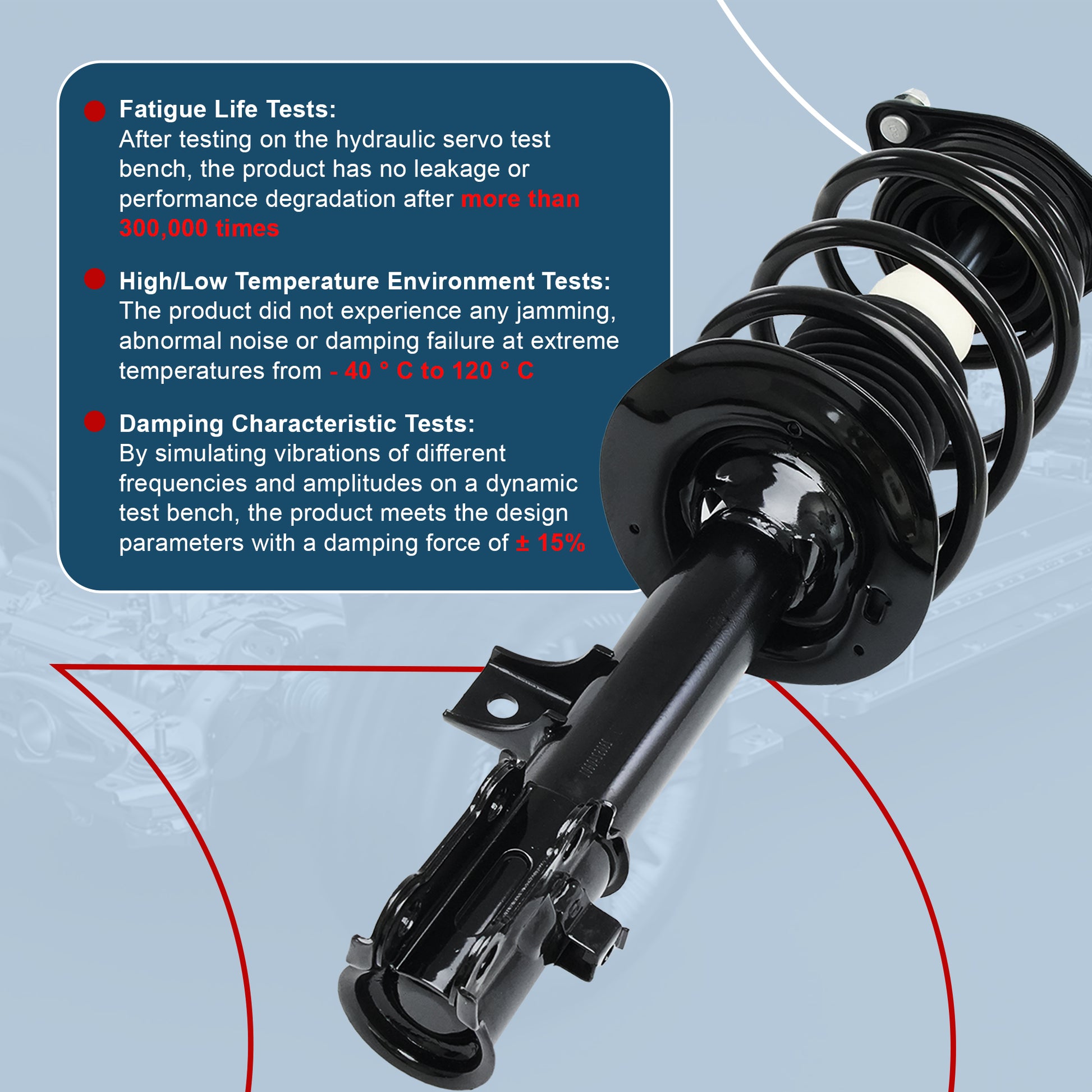 Fatigue Life Tests:
After testing on the hydraulic servo test bench, the product has no leakage or performance degradation after more than 300,000 times

High/Low Temperature Environment Tests:
The product did not experience any jamming, abnormal noise or damping failure at extreme temperatures from - 40 ° C to 120 ° C

Damping Characteristic Tests:
By simulating vibrations of different frequencies and amplitudes on a dynamic test bench, the product meets the design parameters with a damping force of ± 15%