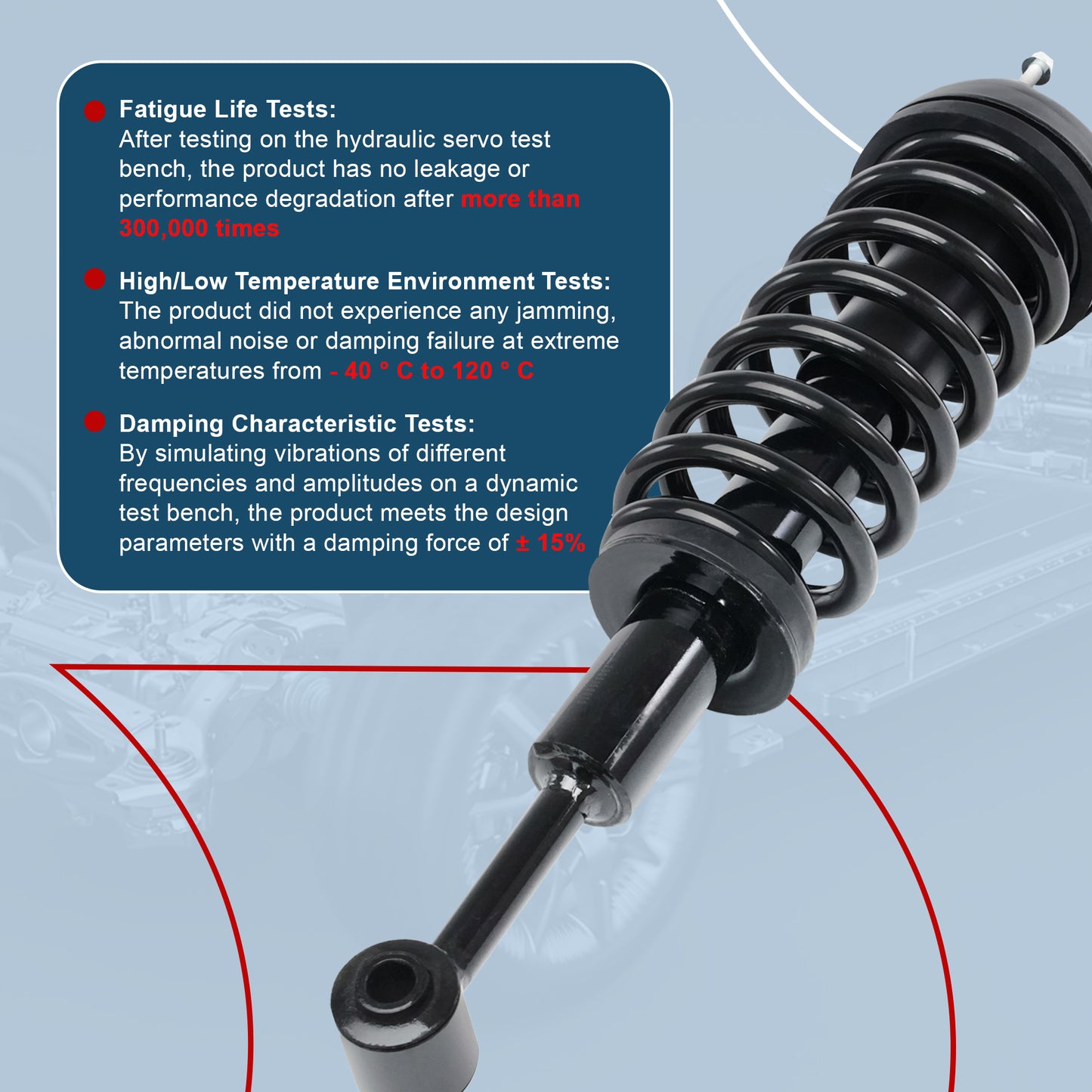 Fatigue Life Tests:
After testing on the hydraulic servo test bench, the product has no leakage or performance degradation after more than 300,000 times

High/Low Temperature Environment Tests:
The product did not experience any jamming, abnormal noise or damping failure at extreme temperatures from - 40 ° C to 120 ° C

Damping Characteristic Tests:
By simulating vibrations of different frequencies and amplitudes on a dynamic test bench, the product meets the design parameters with a damping force of ± 15%